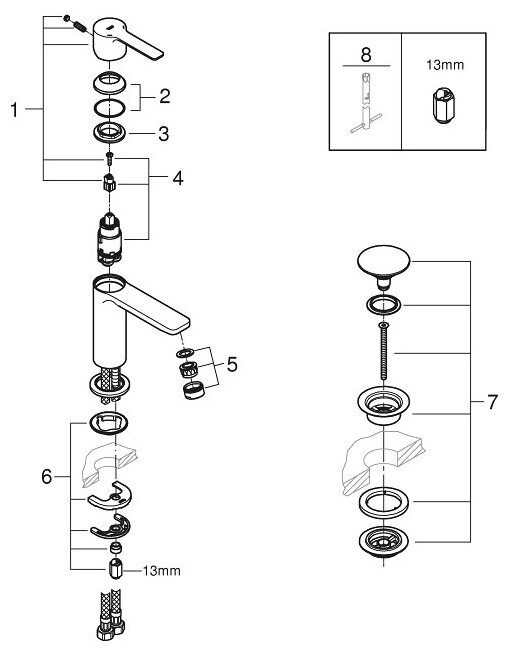 1
2
3
4
5
6
13mm
8
13mm
7