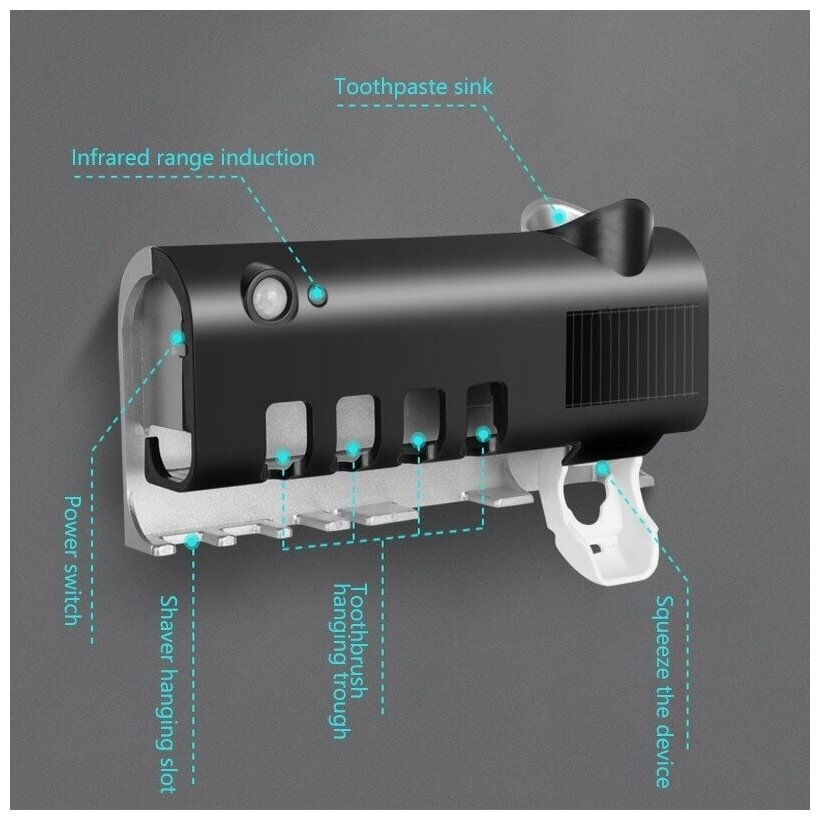 Toothpaste sink

Infrared range induction

Power switch

Shaver hanging slot

Toothbrush hanging trough

Squeeze the device