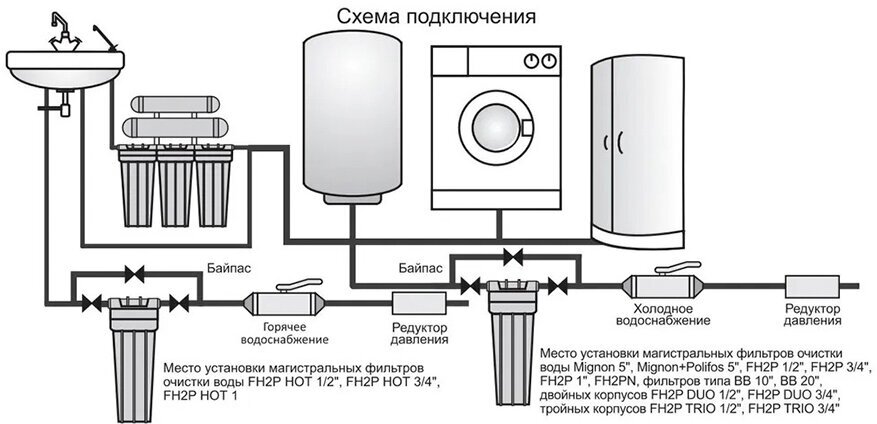 Схема подключения

Байпас

Байпас

Горячее водоснабжение

Редуктор давления

Холодное водоснабжение

Редуктор давления

Место установки магистральных фильтров очистки воды FH2P HOT 1/2", FH2P HOT 3/4", FH2P HOT 1

Место установки магистральных фильтров очистки воды Mignon 5", Mignon+Polifos 5", FH2P 1/2", FH2P 3/4", FH2P 1", FH2PN, фильтров типа BB 10", BB 20", двойных корпусов FH2P DUO 1/2", FH2P DUO 3/4", тройных корпусов FH2P TRIO 1/2", FH2P TRIO 3/4"