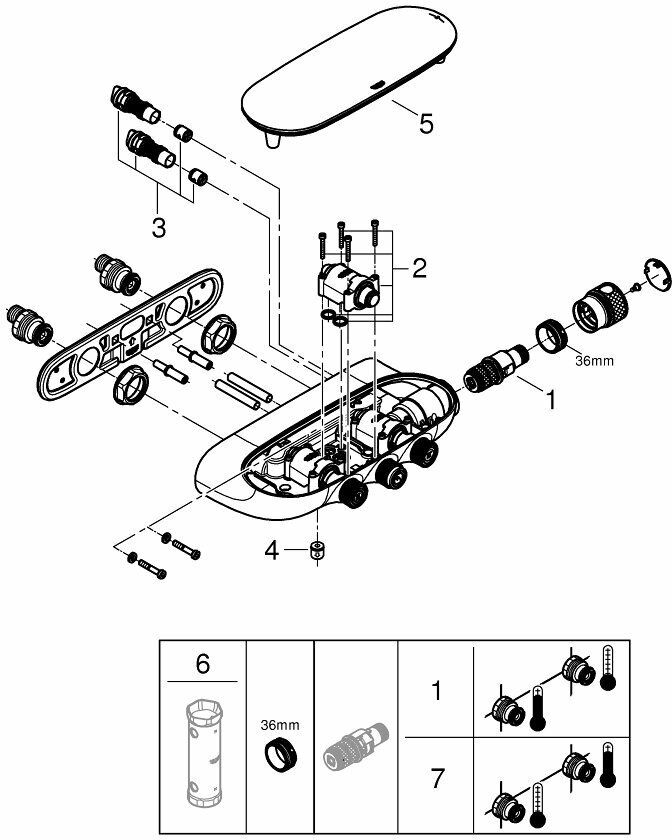 5

3

2

36mm

1

4

6

36mm

1

7