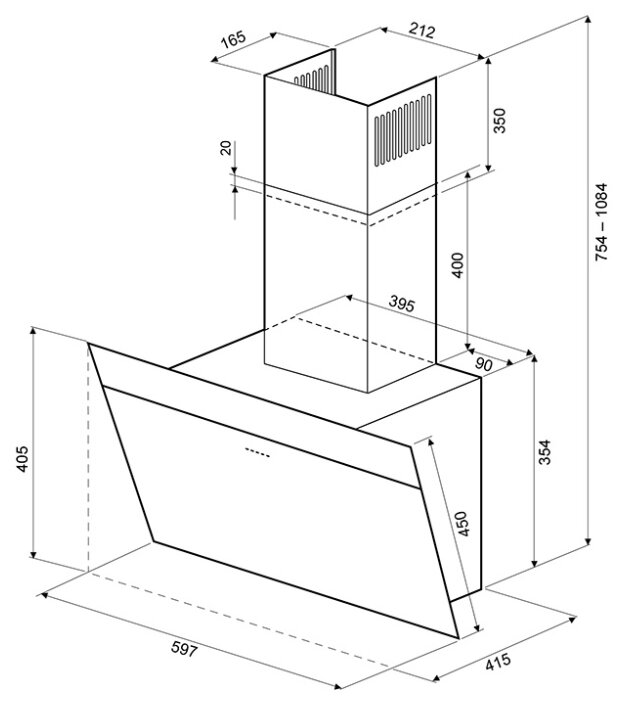 165
212
350
20
754 – 1084
400
395
90
405
354
450
597
415