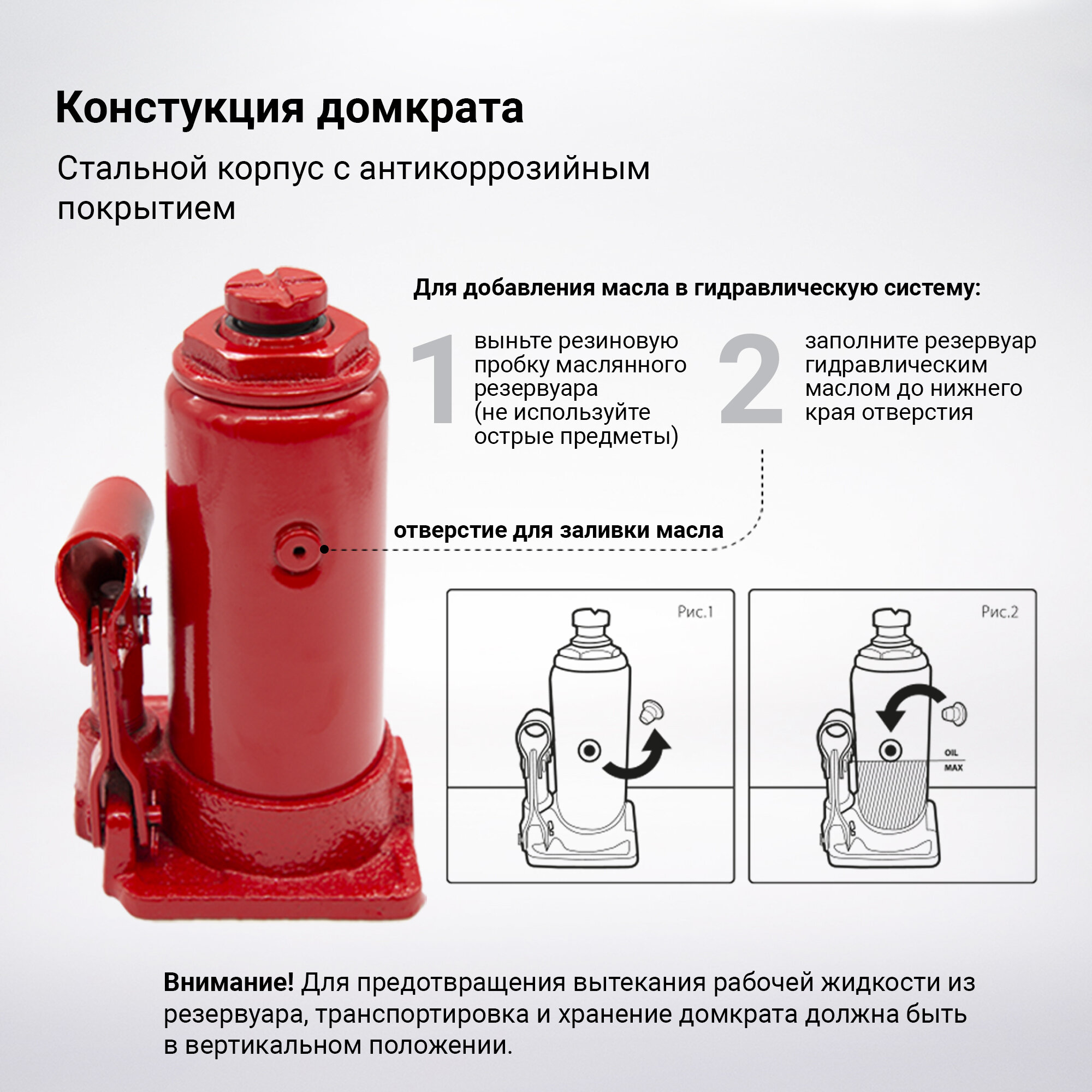 Констукция домкрата

Стальной корпус с антикоррозийным покрытием

Для добавления масла в гидравлическую систему:

1 выньте резиновую пробку маслянного резервуара (не используйте острые предметы)

2 заполните резервуар гидравлическим маслом до нижнего края отверстия

отверстие для заливки масла

Рис.1

Рис.2

OIL
MAX

Внимание! Для предотвращения вытекания рабочей жидкости из резервуара, транспортировка и хранение домкрата должна быть в вертикальном положении.