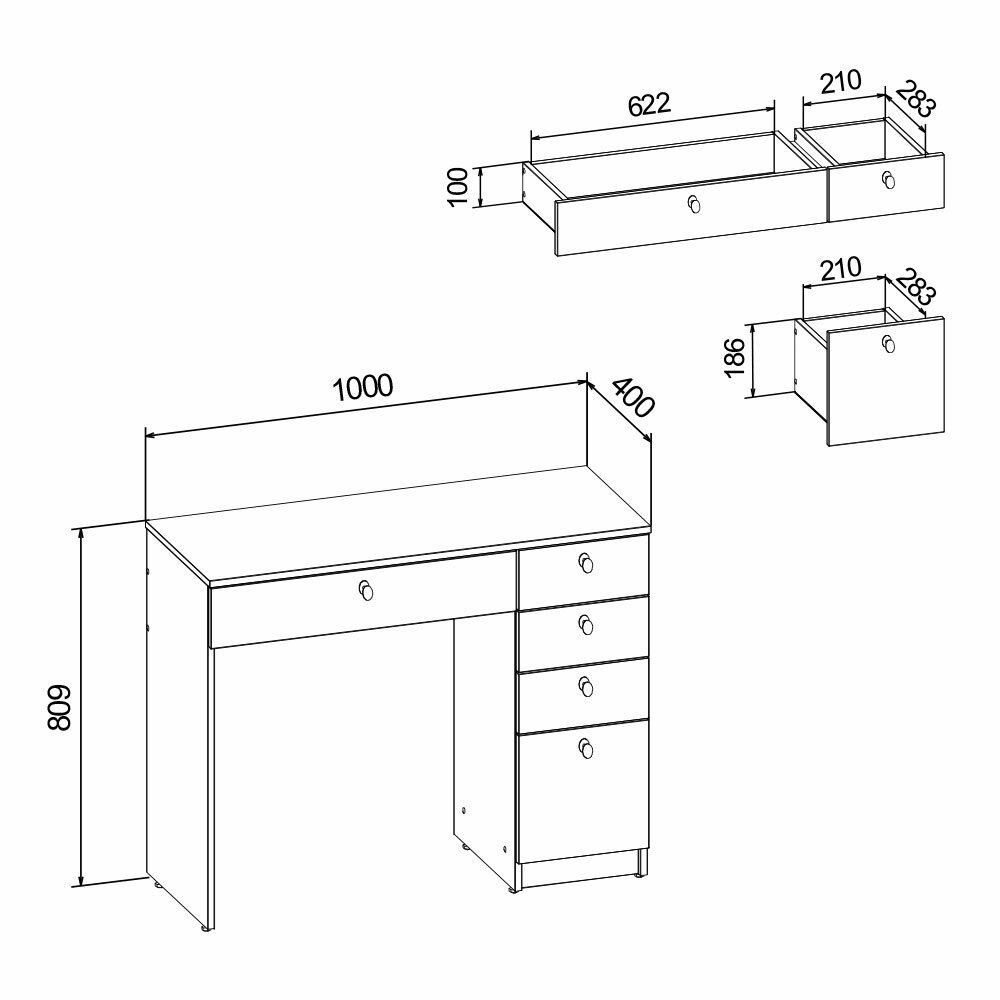 622
210
283
100
210
283
186
1000
400
809