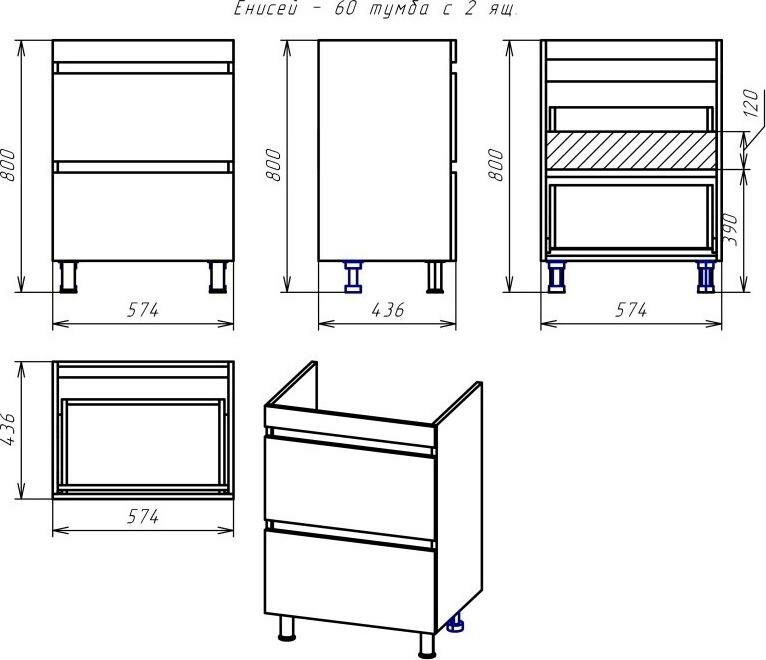 Енисей – 60 тумба с 2 ящ.

800

574

800

436

800

120

390

574

436

574