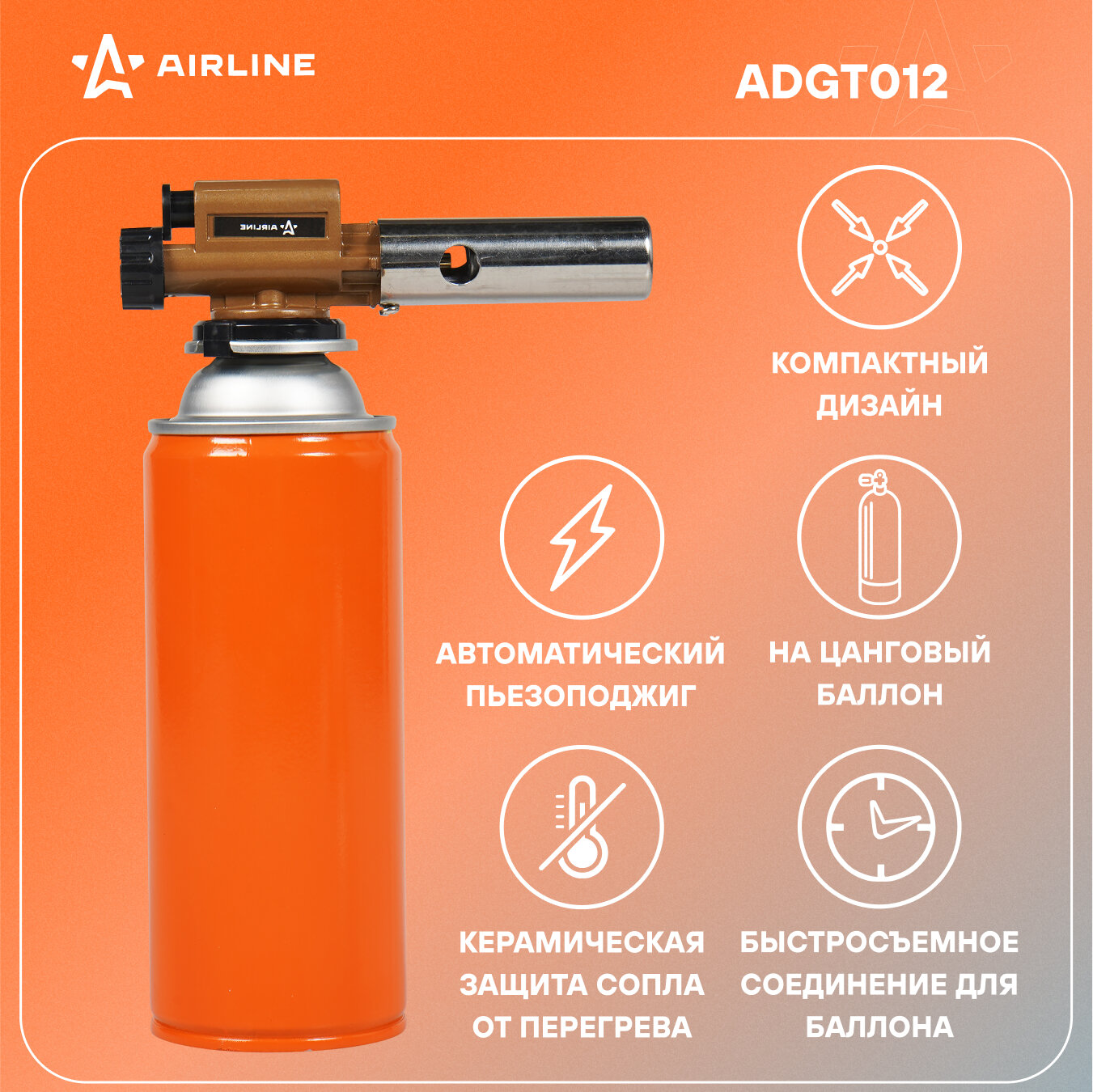 AIRLINE

ADGT012

AIRLINE

КОМПАКТНЫЙ ДИЗАЙН

АВТОМАТИЧЕСКИЙ ПЬЕЗОПОДЖИГ

НА ЦАНГОВЫЙ БАЛЛОН

КЕРАМИЧЕСКАЯ ЗАЩИТА СОПЛА ОТ ПЕРЕГРЕВА

БЫСТРОСЪЕМНОЕ СОЕДИНЕНИЕ ДЛЯ БАЛЛОНА