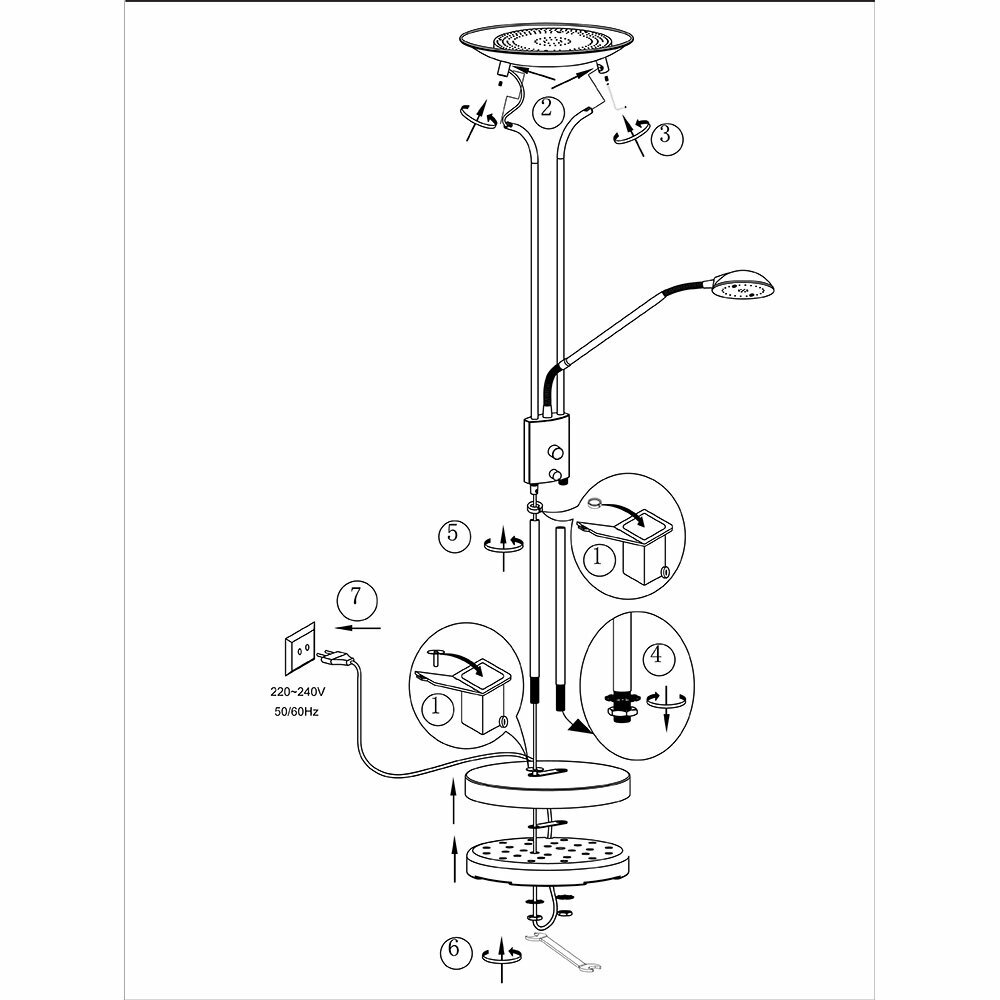 2
3
5
1
7
220~240V
50/60Hz
1
4
6