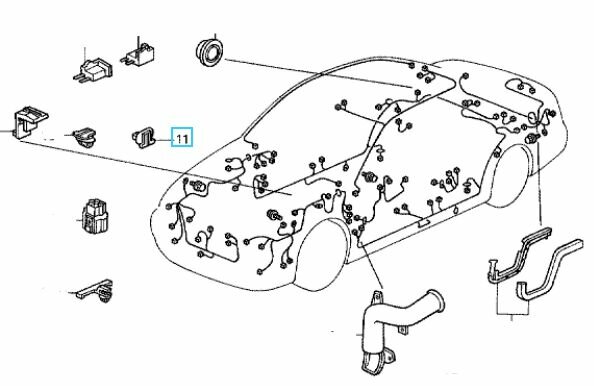 11