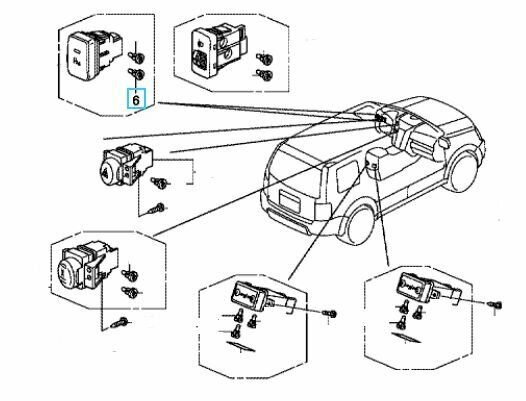 6