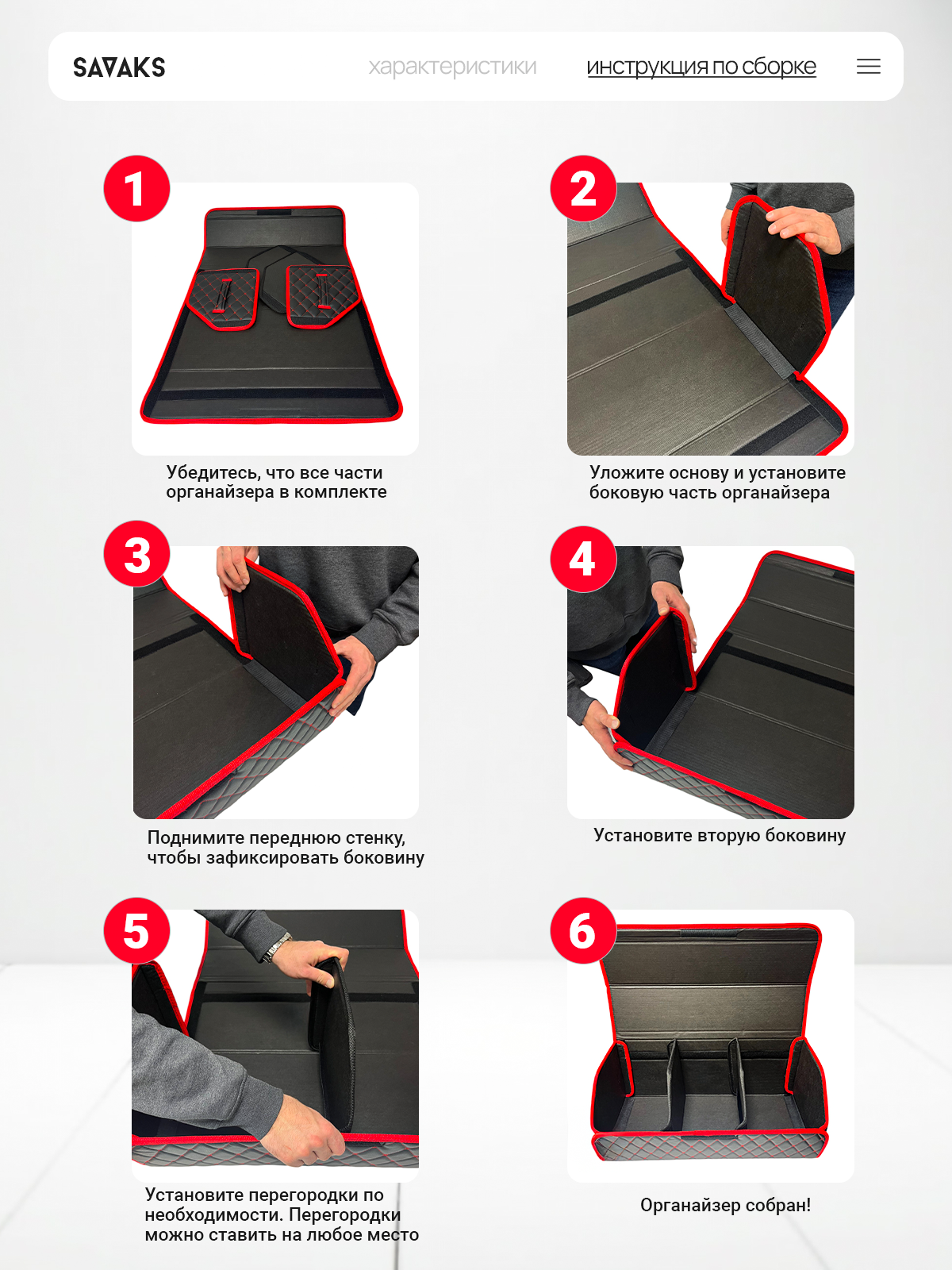 SAVAKS

характеристики

инструкция по сборке

1

Убедитесь, что все части органайзера в комплекте

2

Уложите основу и установите боковую часть органайзера

3

Поднимите переднюю стенку, чтобы зафиксировать боковину

4

Установите вторую боковину

5

Установите перегородки по необходимости. Перегородки можно ставить на любое место

6

Органайзер собран!