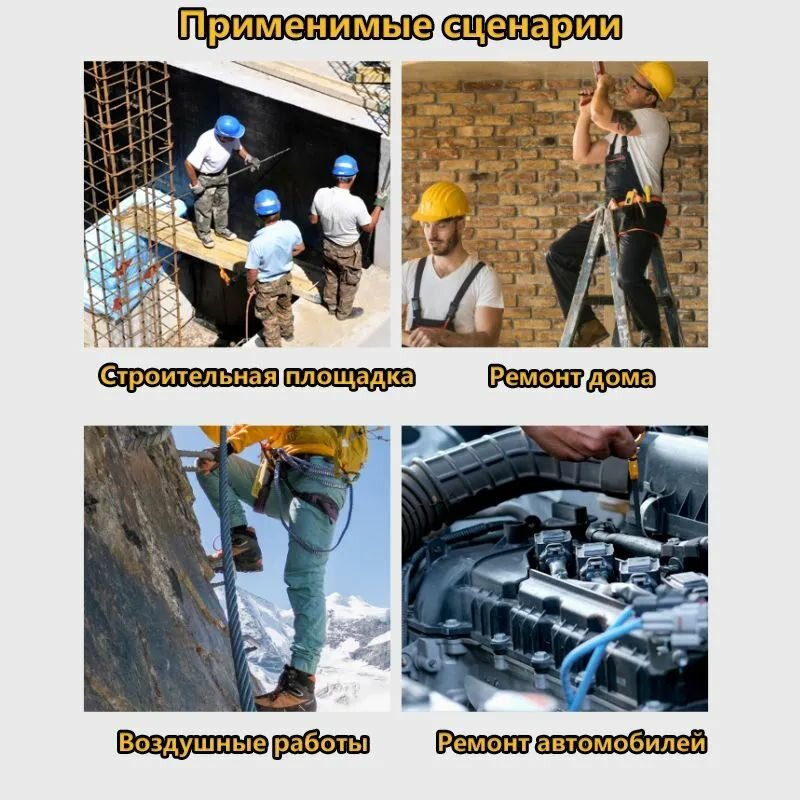 Применимые сценарии

Строительная площадка

Ремонт дома

Воздушные работы

Ремонт автомобилей