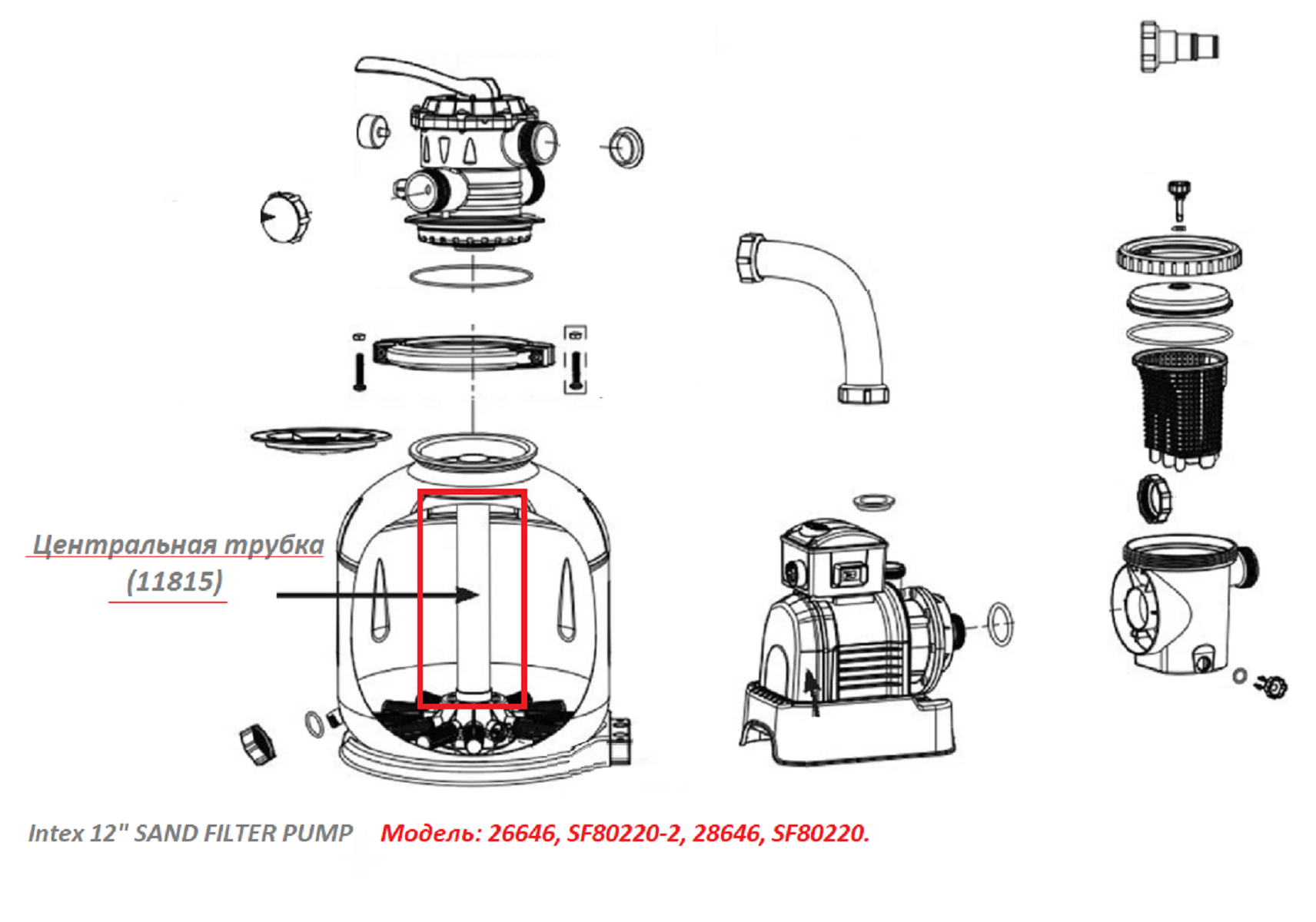 Центральная трубка (11815)

Intex 12" SAND FILTER PUMP Модель: 26646, SF80220-2, 28646, SF80220.