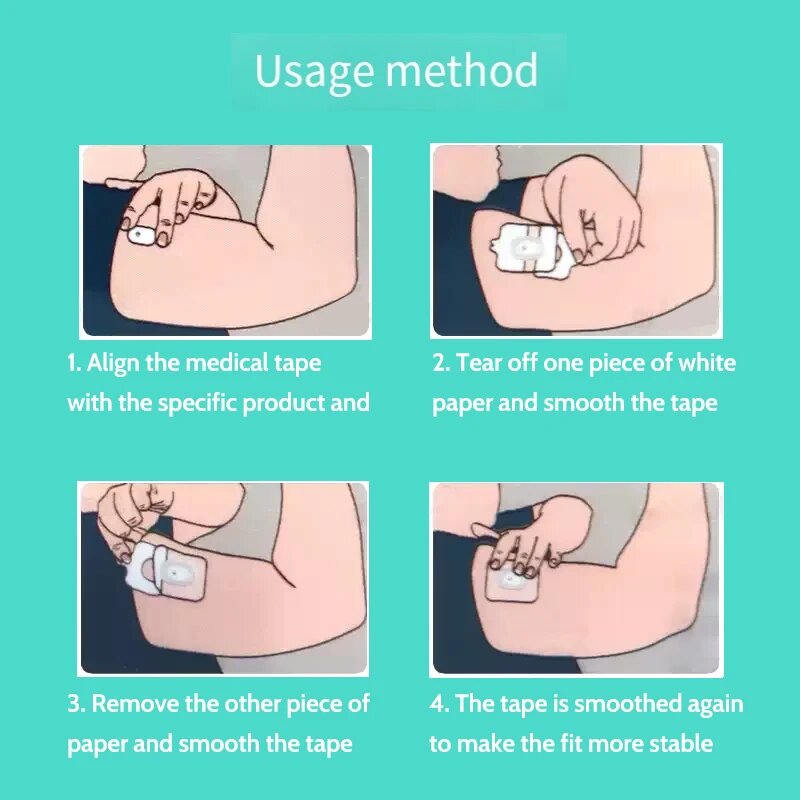 Usage method

1. Align the medical tape with the specific product and

2. Tear off one piece of white paper and smooth the tape

3. Remove the other piece of paper and smooth the tape

4. The tape is smoothed again to make the fit more stable