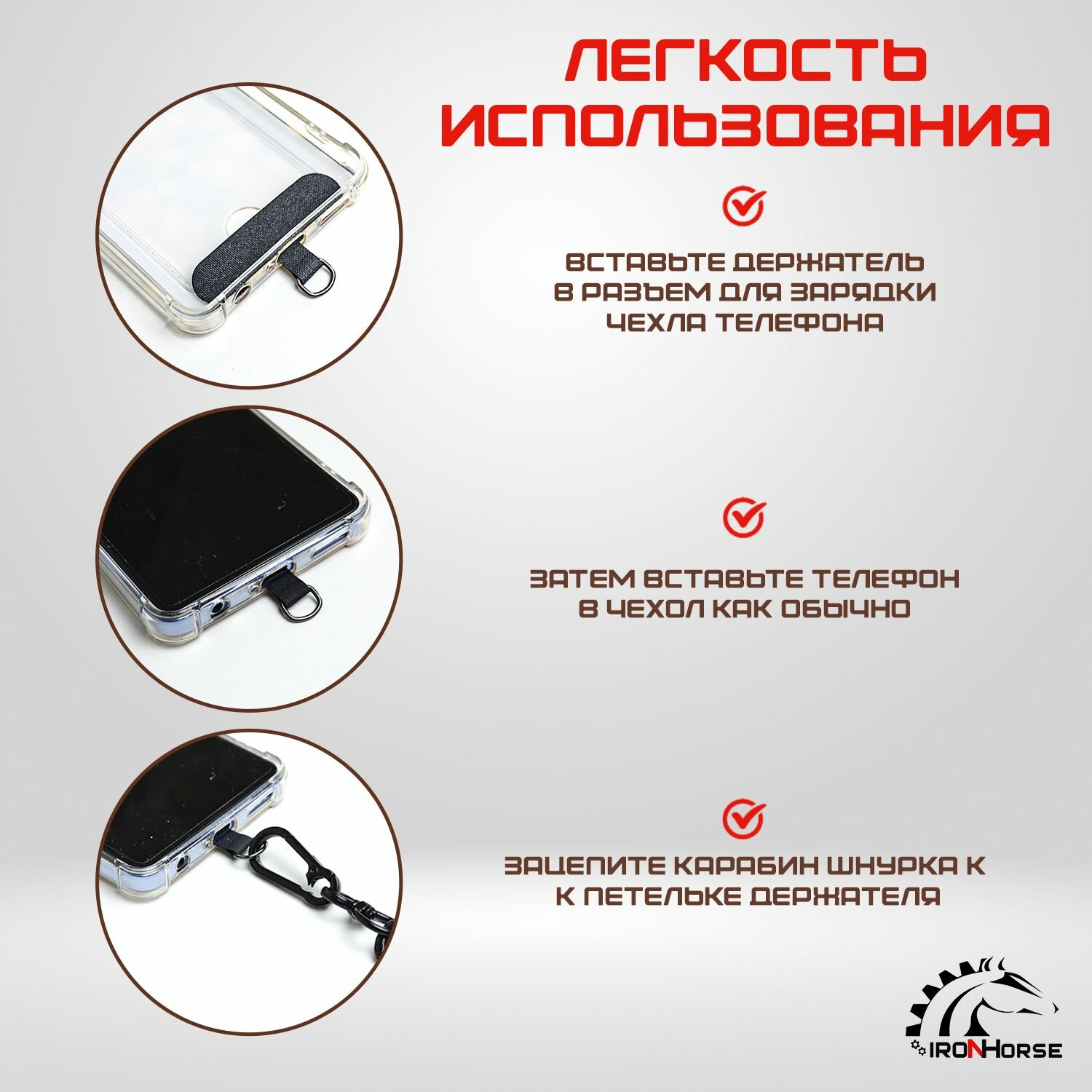 ЛЕГКОСТЬ ИСПОЛЬЗОВАНИЯ

ВСТАВЬТЕ ДЕРЖАТЕЛЬ В РАЗЪЕМ ДЛЯ ЗАРЯДКИ ЧЕХЛА ТЕЛЕФОНА

ЗАТЕМ ВСТАВЬТЕ ТЕЛЕФОН В ЧЕХОЛ КАК ОБЫЧНО

ЗАЦЕПИТЕ КАРАБИН ШНУРКА К К ПЕТЕЛЬКЕ ДЕРЖАТЕЛЯ

IRONHORSE