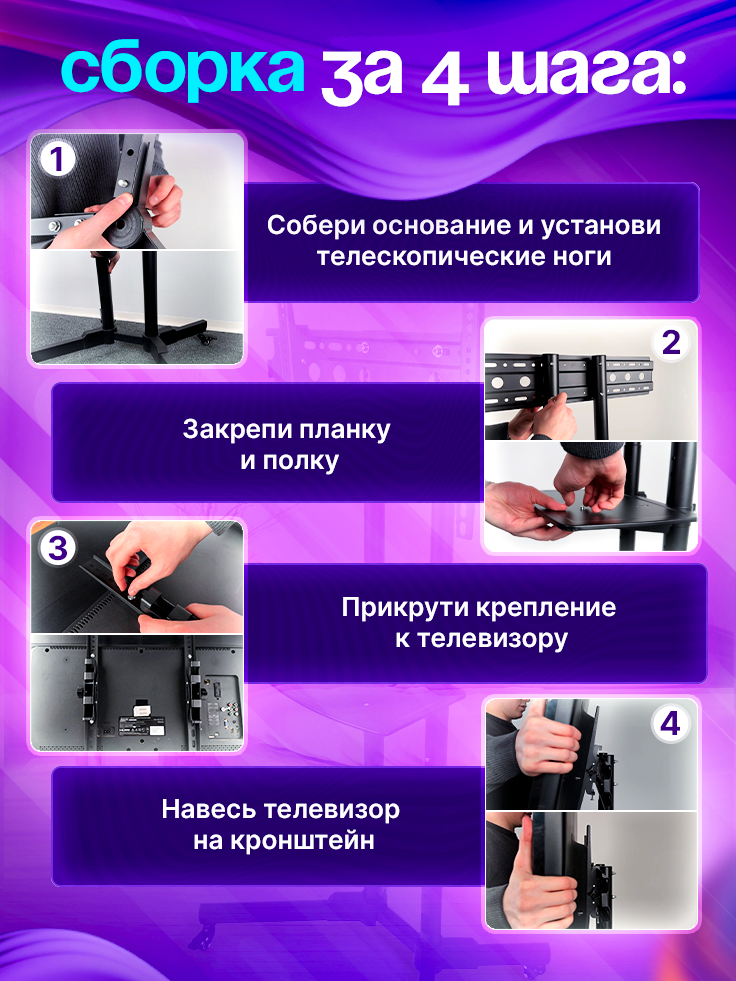 сборка за 4 шага:

1

Собери основание и установи телескопические ноги

2

Закрепи планку и полку

3

Прикрути крепление к телевизору

4

Навесь телевизор на кронштейн