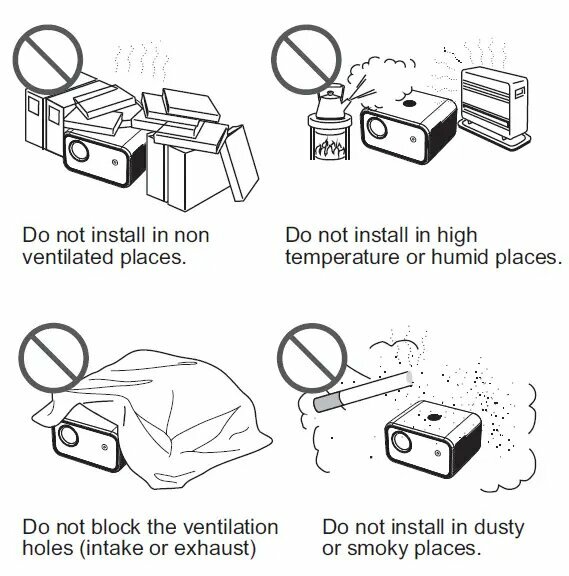 Do not install in non ventilated places.

Do not install in high temperature or humid places.

Do not block the ventilation holes (intake or exhaust)

Do not install in dusty or smoky places.