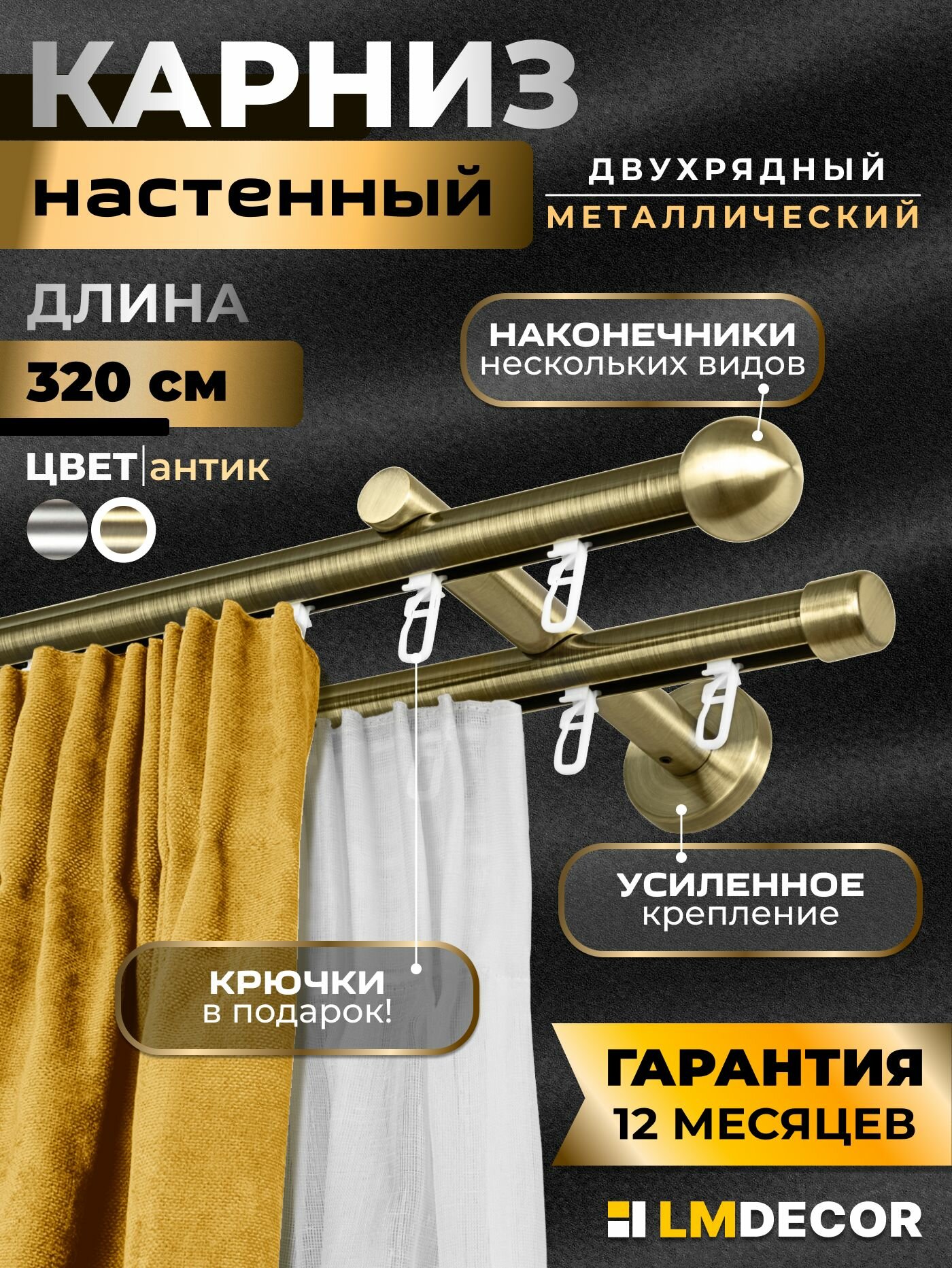 КАРНИЗ

настенный

ДВУХРЯДНЫЙ

МЕТАЛЛИЧЕСКИЙ

ДЛИНА

320 см

ЦВЕТ|антик

НАКОНЕЧНИКИ
нескольких видов

УСИЛЕННОЕ
крепление

КРЮЧКИ
в подарок!

ГАРАНТИЯ
12 МЕСЯЦЕВ

LMDECOR