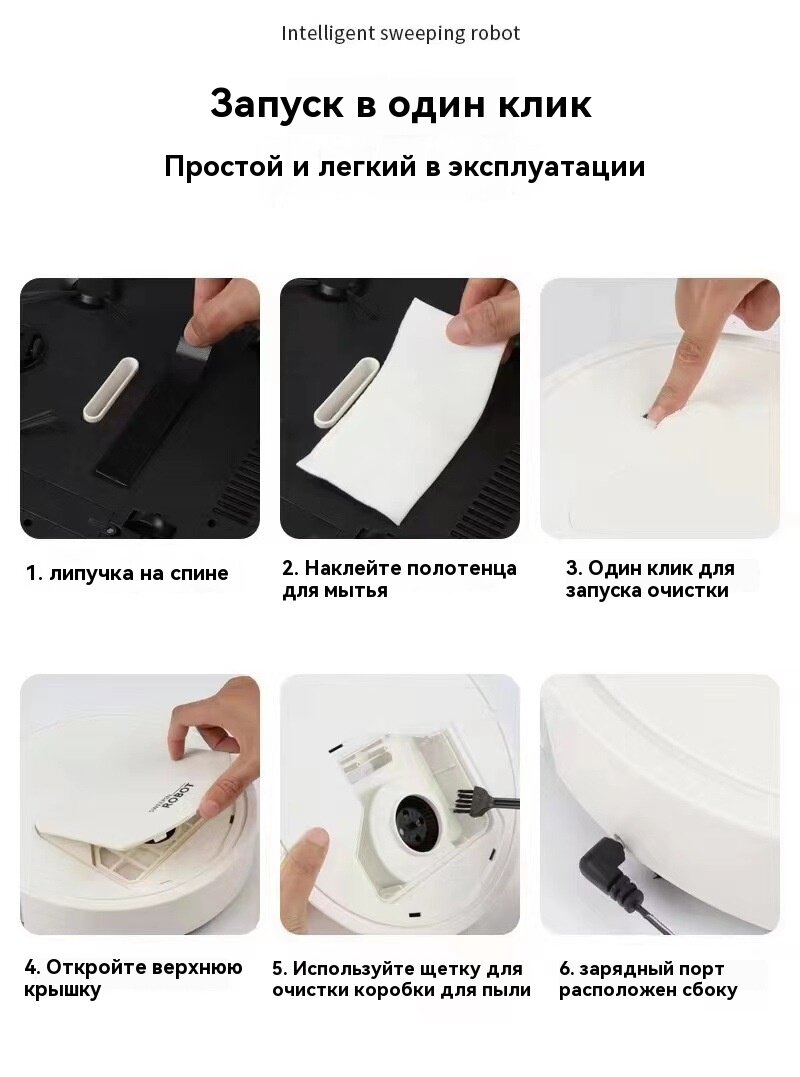 Intelligent sweeping robot

Запуск в один клик

Простой и легкий в эксплуатации

1. липучка на спине

2. Наклейте полотенца для мытья

3. Один клик для запуска очистки

ROBOT

4. Откройте верхнюю крышку

5. Используйте щетку для очистки коробки для пыли

6. зарядный порт расположен сбоку