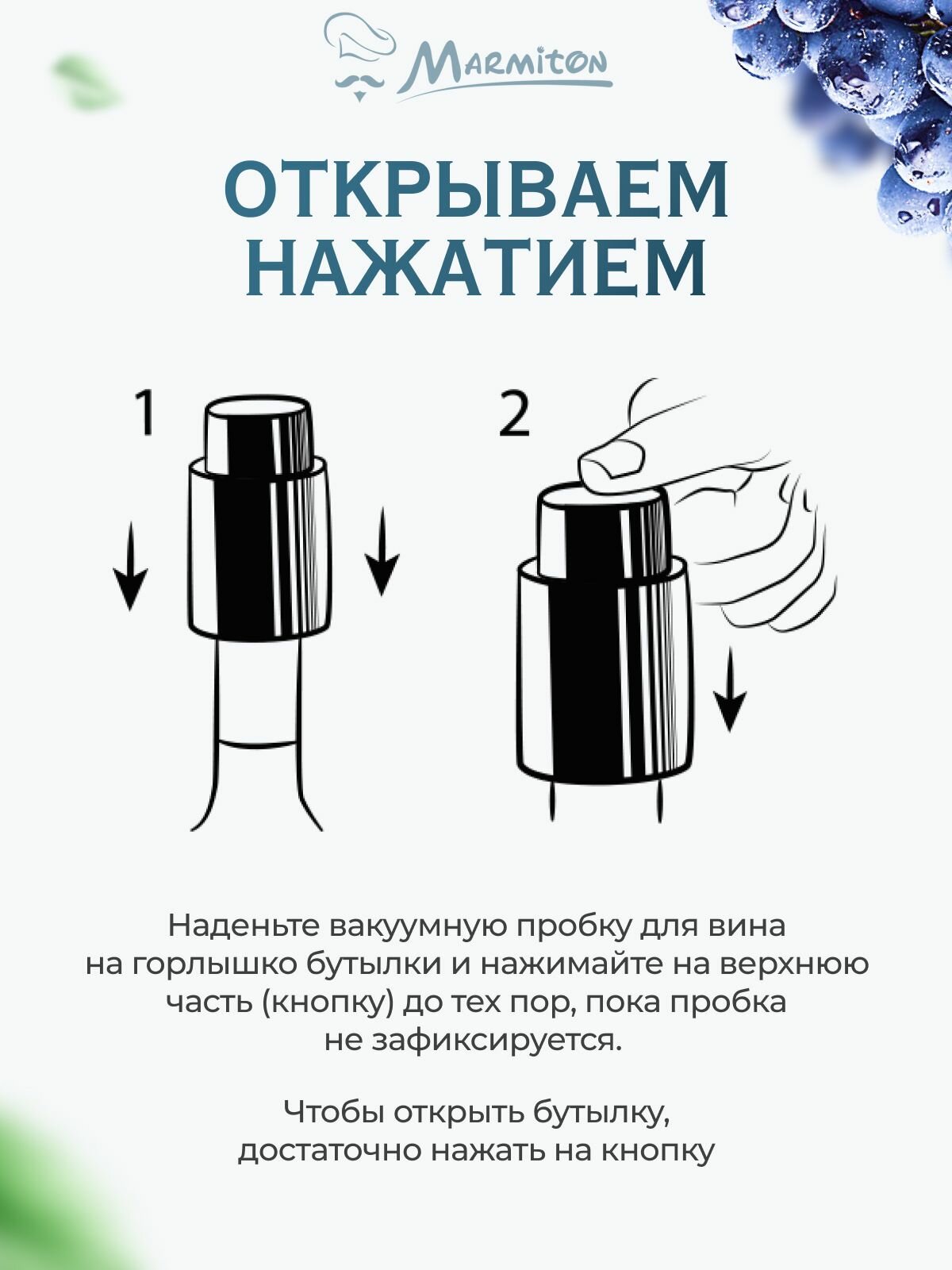 Marmiton

ОТКРЫВАЕМ НАЖАТИЕМ

1

2

Наденьте вакуумную пробку для вина на горлышко бутылки и нажимайте на верхнюю часть (кнопку) до тех пор, пока пробка не зафиксируется.

Чтобы открыть бутылку, достаточно нажать на кнопку