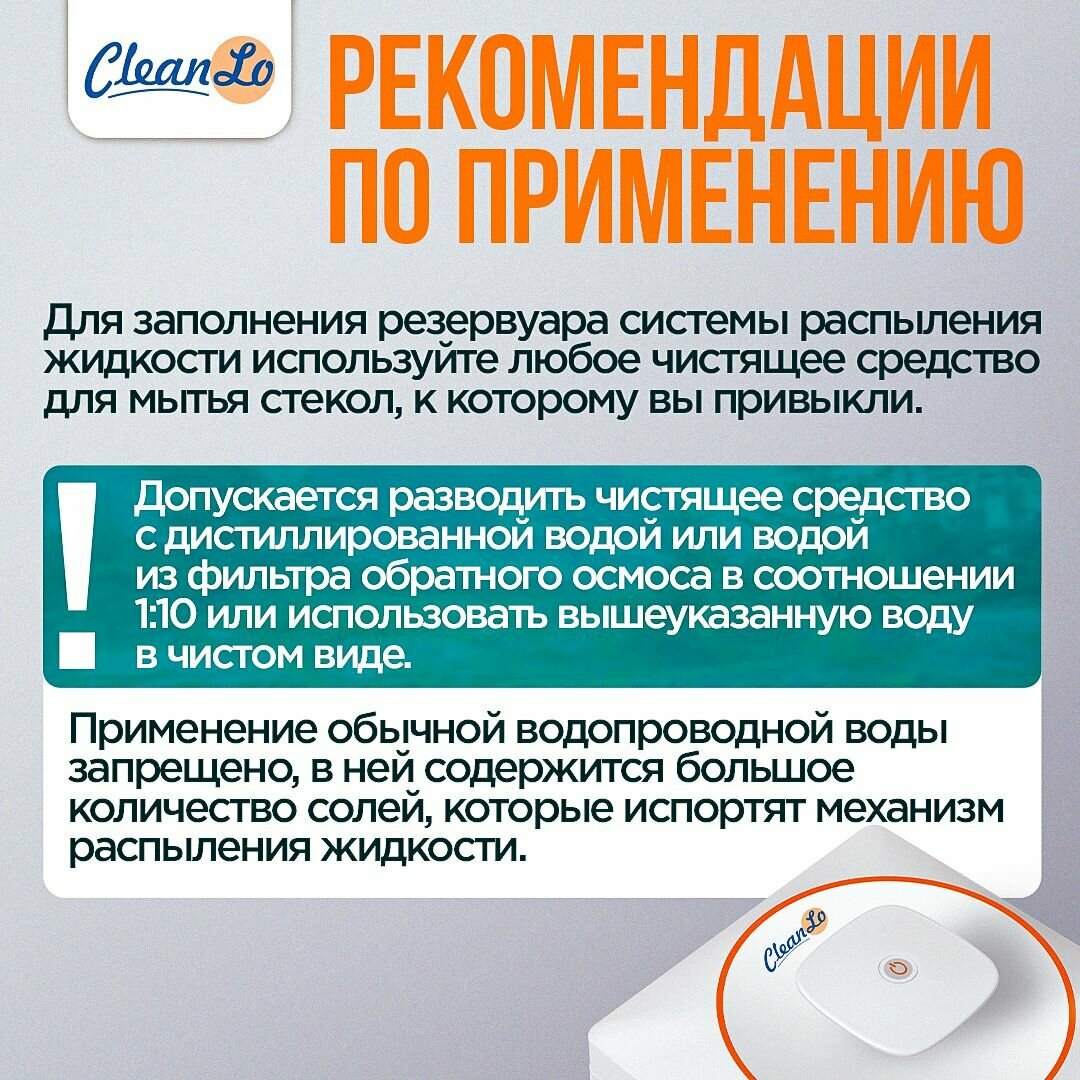 CleanLo

РЕКОМЕНДАЦИИ ПО ПРИМЕНЕНИЮ

Для заполнения резервуара системы распыления жидкости используйте любое чистящее средство для мытья стекол, к которому вы привыкли.

!

Допускается разводить чистящее средство с дистиллированной водой или водой из фильтра обратного осмоса в соотношении 1:10 или использовать вышеуказанную воду в чистом виде.

Применение обычной водопроводной воды запрещено, в ней содержится большое количество солей, которые испортят механизм распыления жидкости.

CleanLo