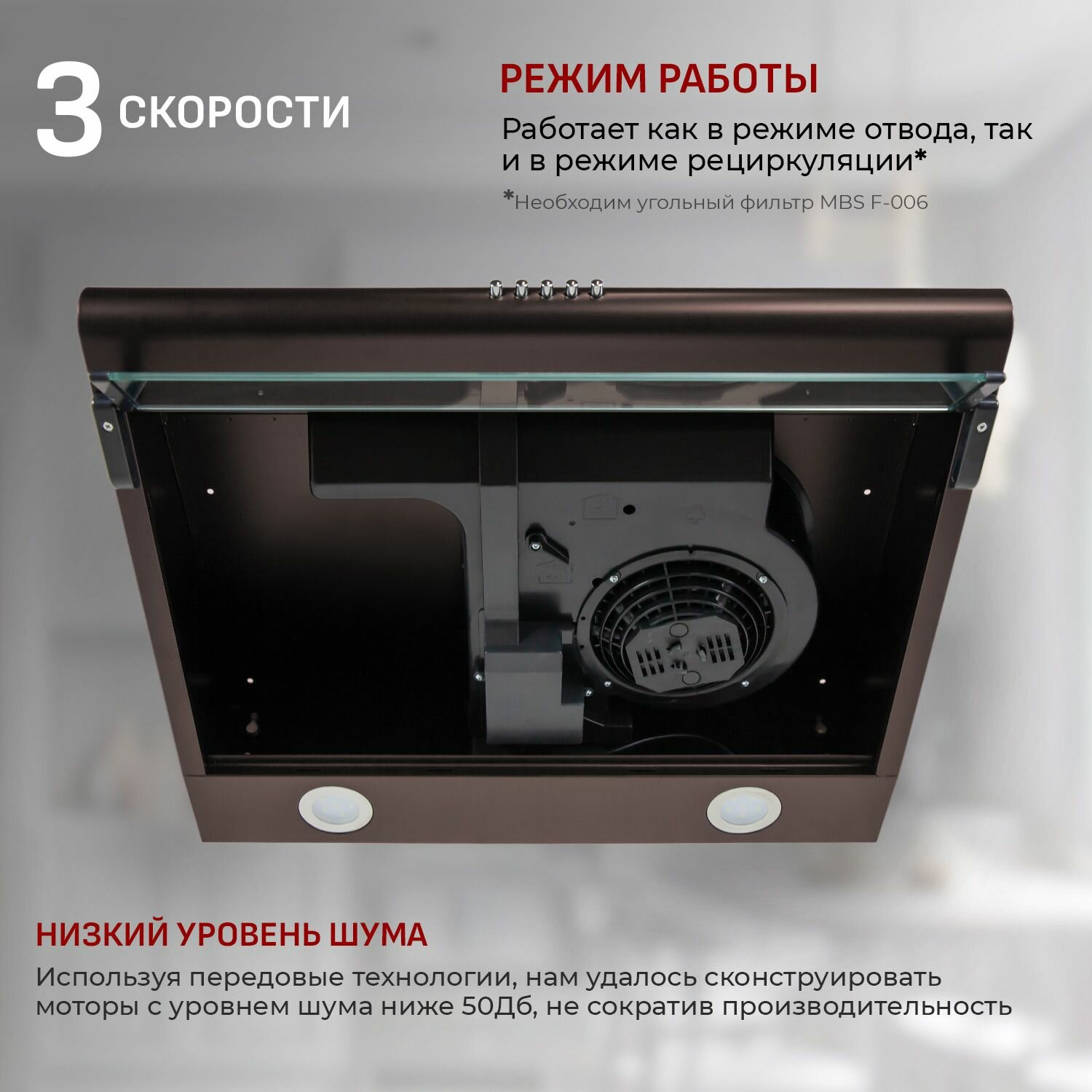 3 СКОРОСТИ

РЕЖИМ РАБОТЫ

Работает как в режиме отвода, так и в режиме рециркуляции*

*Необходим угольный фильтр MBS F-006

НИЗКИЙ УРОВЕНЬ ШУМА

Используя передовые технологии, нам удалось сконструировать моторы с уровнем шума ниже 50Дб, не сократив производительность