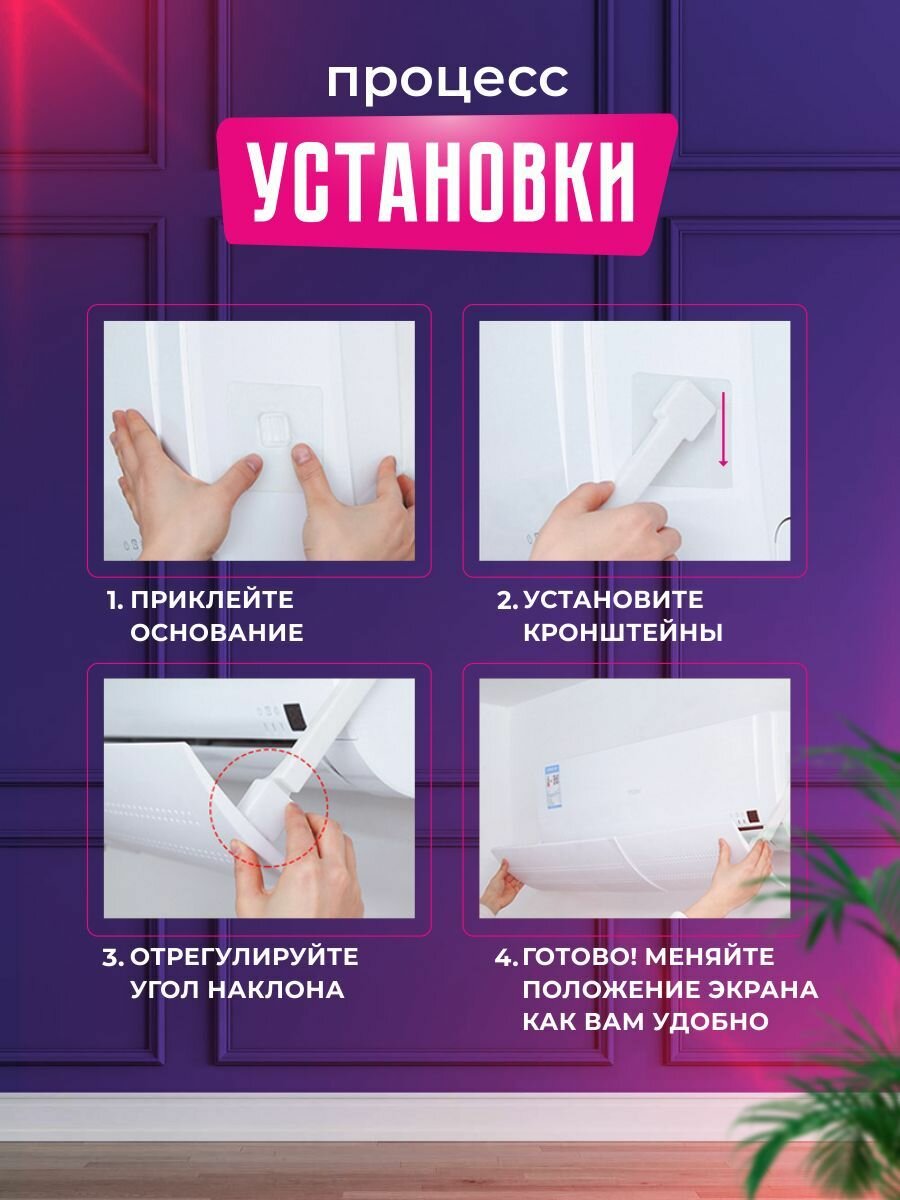 процесс

УСТАНОВКИ

1. ПРИКЛЕЙТЕ ОСНОВАНИЕ

2. УСТАНОВИТЕ КРОНШТЕЙНЫ

3. ОТРЕГУЛИРУЙТЕ УГОЛ НАКЛОНА

4. ГОТОВО! МЕНЯЙТЕ ПОЛОЖЕНИЕ ЭКРАНА КАК ВАМ УДОБНО