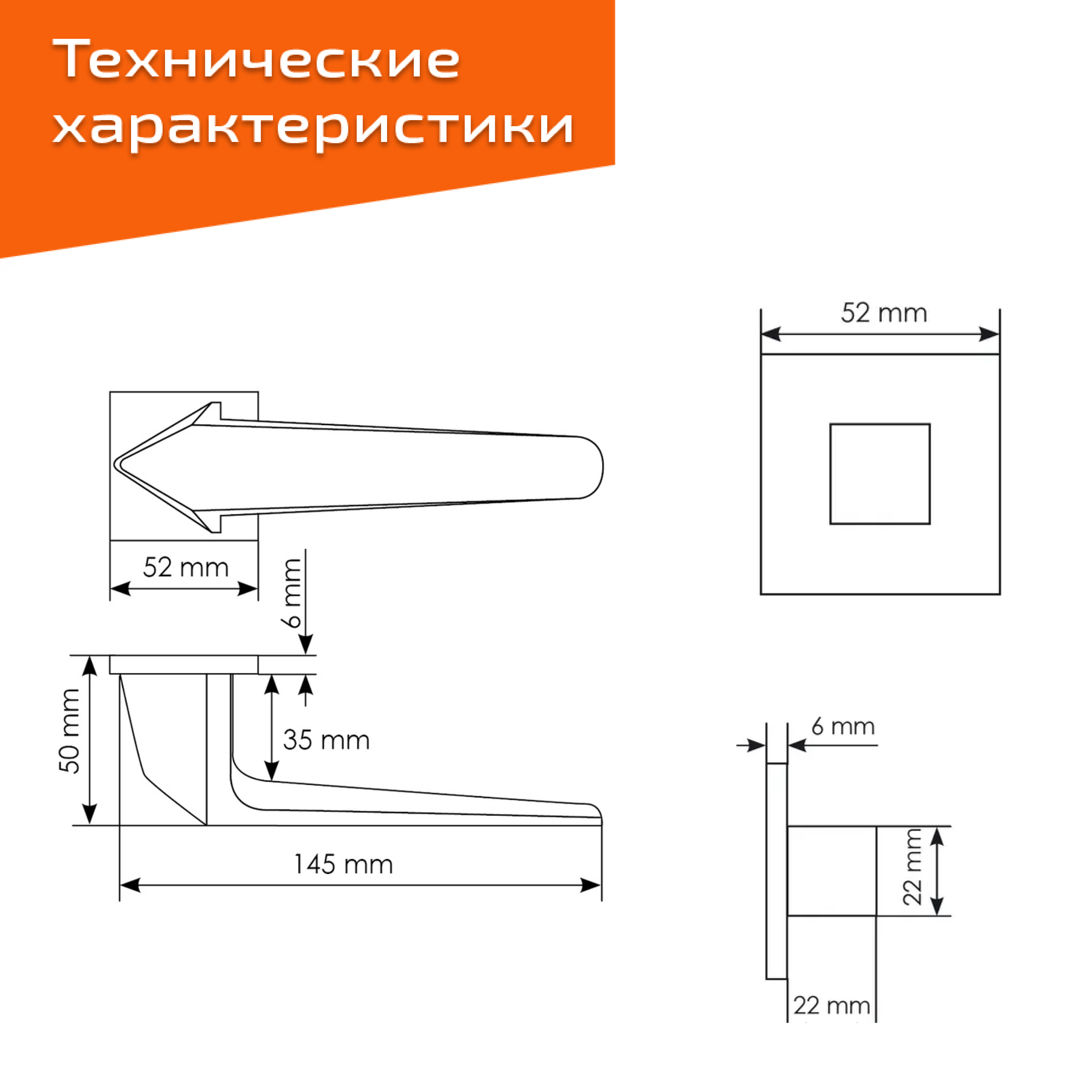 Технические характеристики

52 mm

6 mm

50 mm

35 mm

145 mm

52 mm

6 mm

22 mm

22 mm