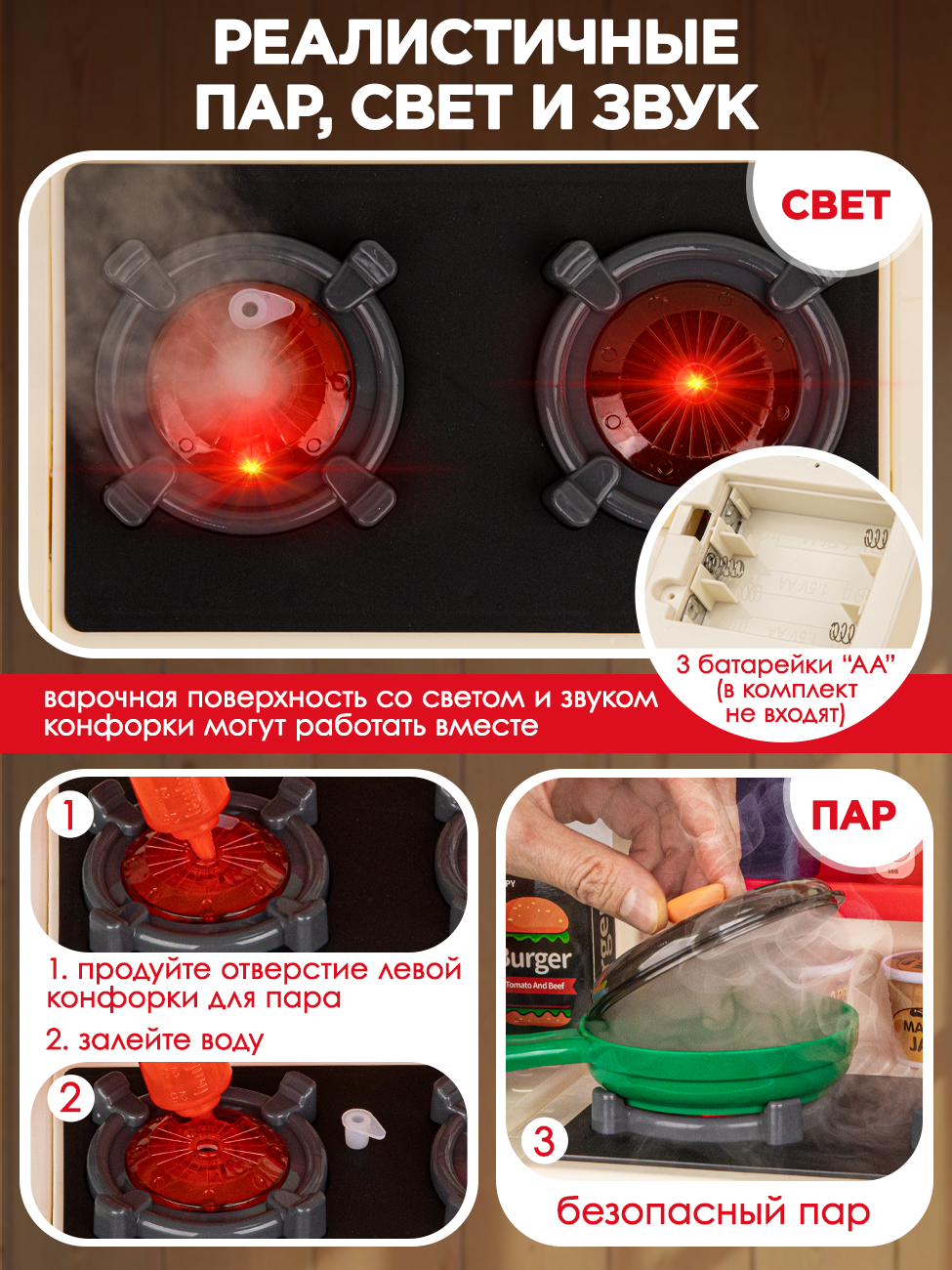 РЕАЛИСТИЧНЫЕ ПАР, СВЕТ И ЗВУК

СВЕТ

3 батарейки "АА" (в комплект не входят)

варочная поверхность со светом и звуком конфорки могут работать вместе

1

1. продуйте отверстие левой конфорки для пара

2. залейте воду

2

ПАР

Burger
Tomato And Beef

3

безопасный пар