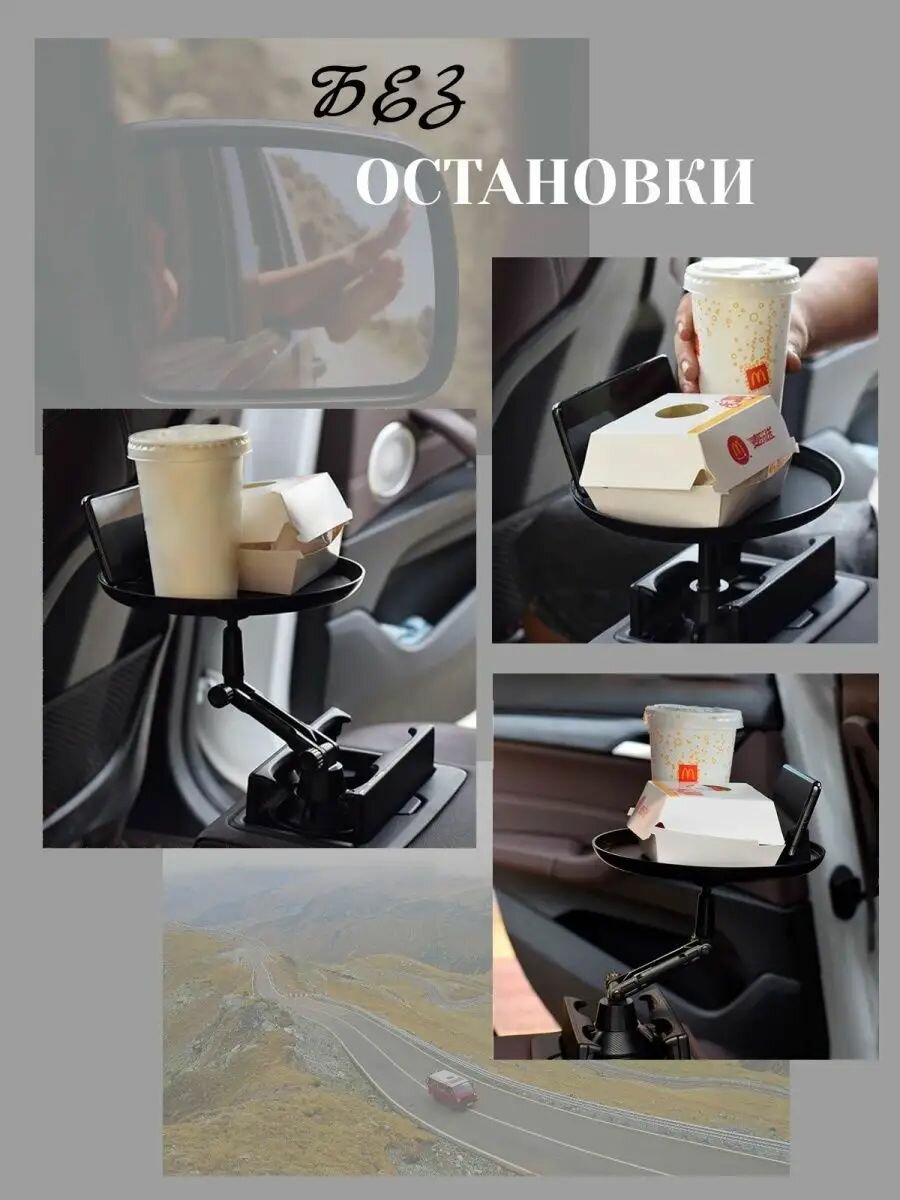 БЕЗ
ОСТАНОВКИ