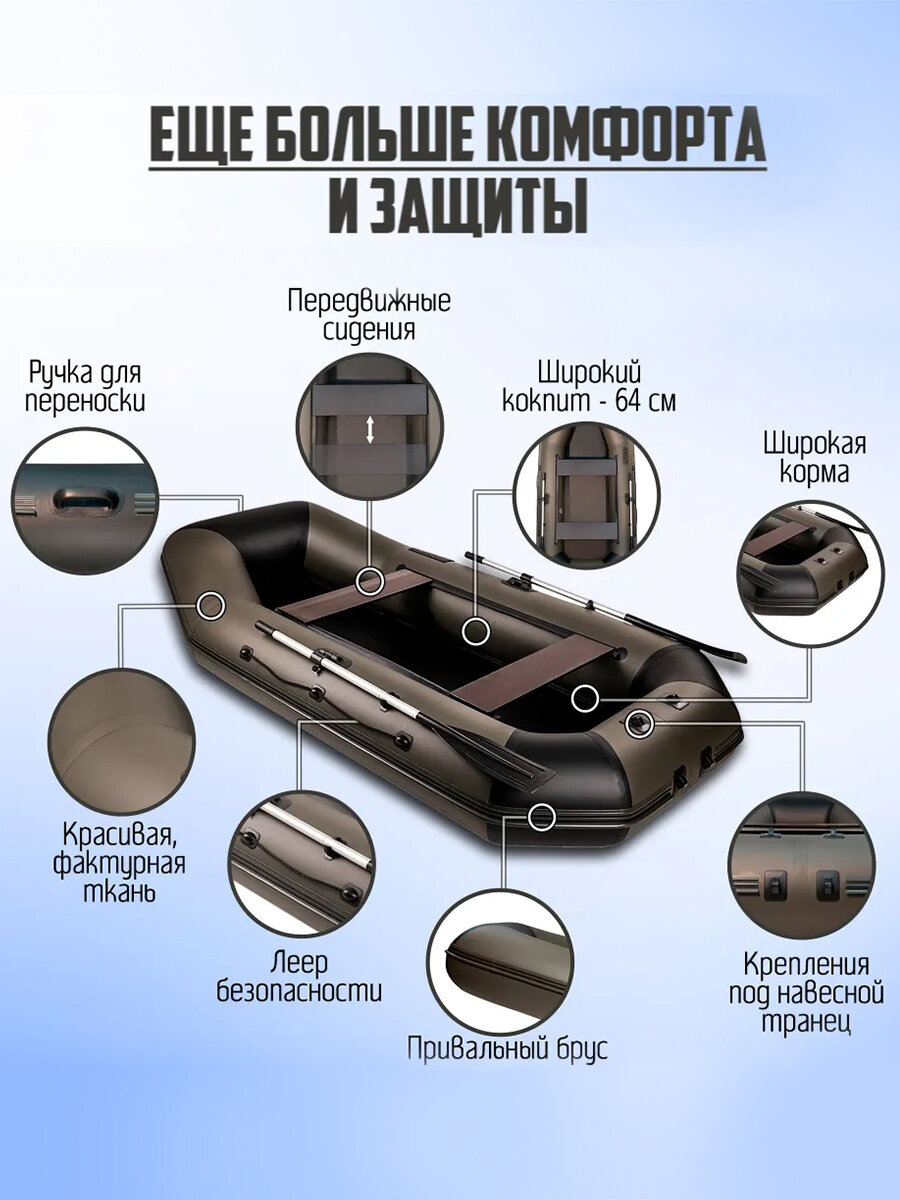 ЕЩЕ БОЛЬШЕ КОМФОРТА И ЗАЩИТЫ

Передвижные сидения

Ручка для переноски

Широкий кокпит - 64 см

Широкая корма

Красивая, фактурная ткань

Леер безопасности

Привальный брус

Крепления под навесной транец