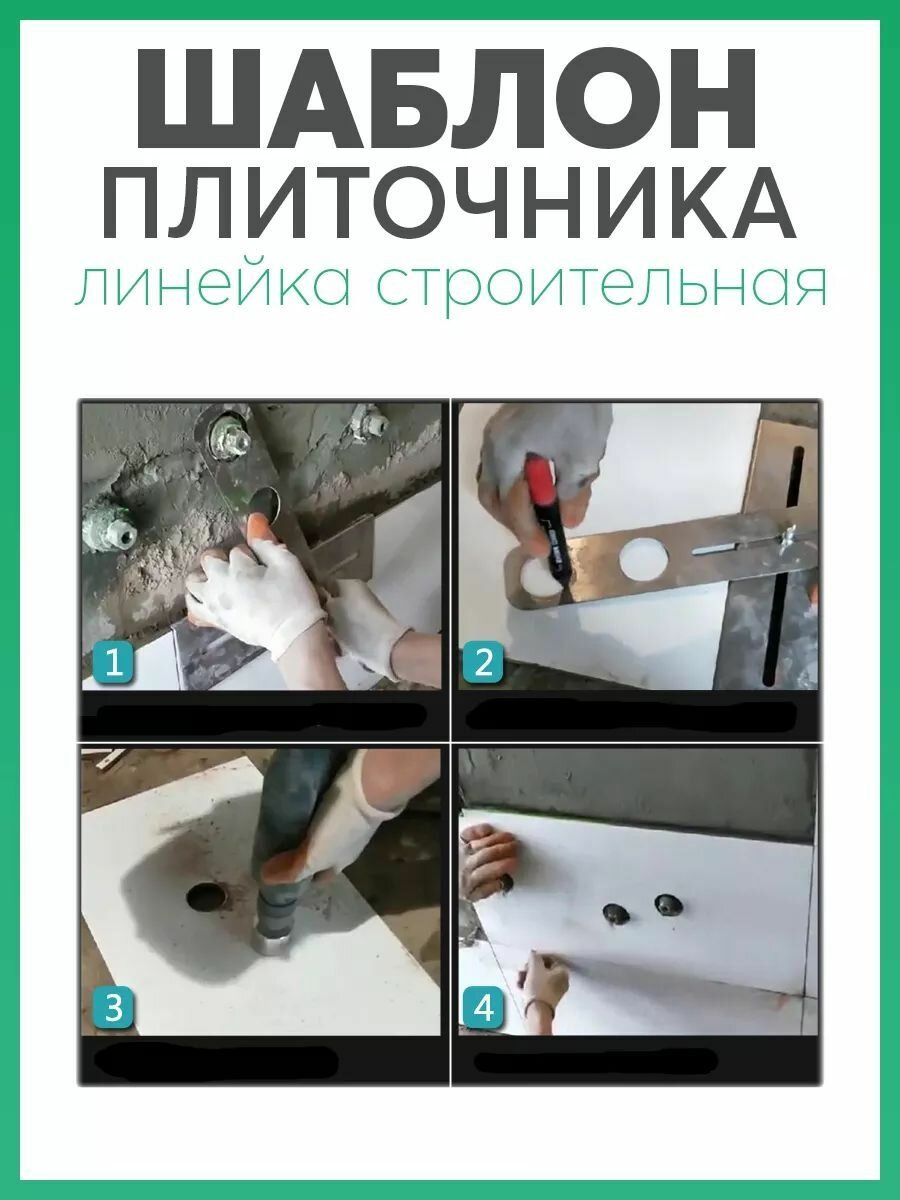 ШАБЛОН
ПЛИТОЧНИКА
линейка строительная

1

2

3

4