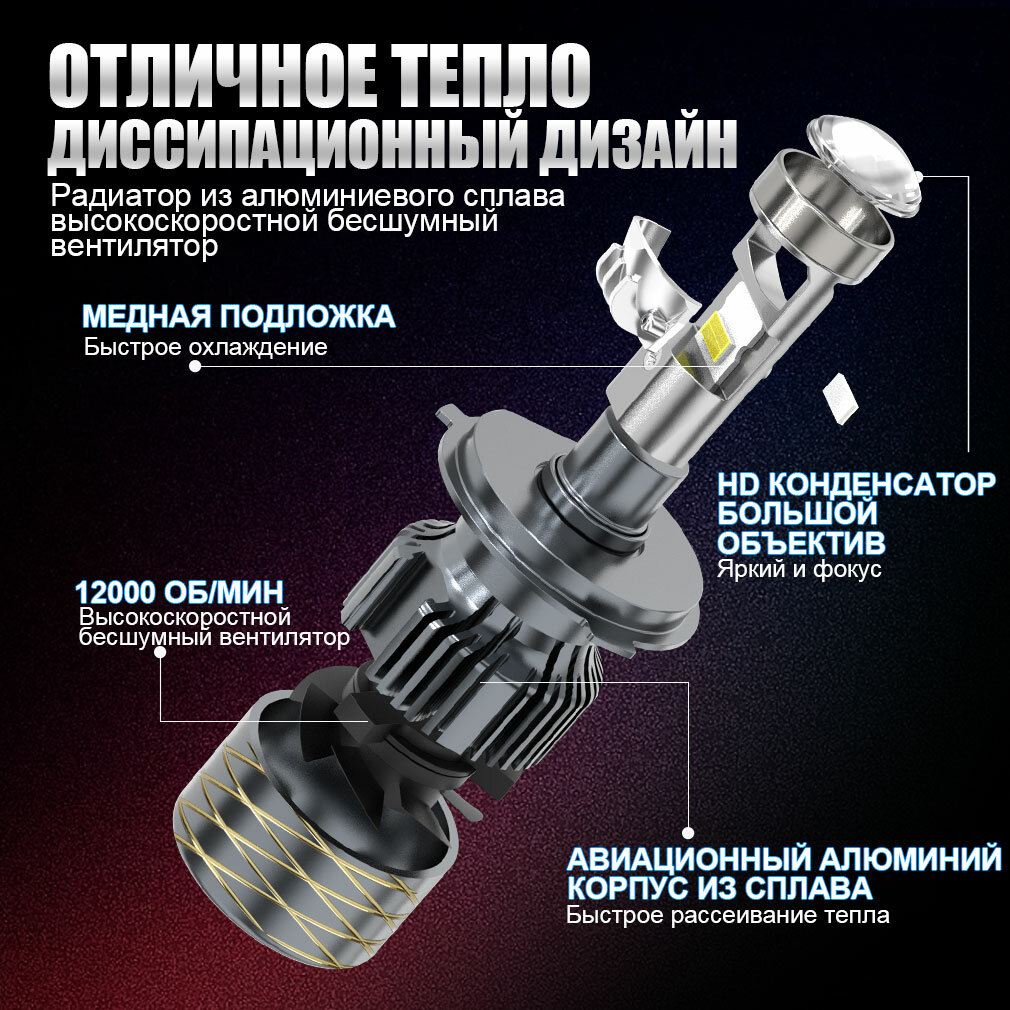 ОТЛИЧНОЕ ТЕПЛО
ДИССИПАЦИОННЫЙ ДИЗАЙН
Радиатор из алюминиевого сплава высокоскоростной бесшумный вентилятор

МЕДНАЯ ПОДЛОЖКА
Быстрое охлаждение

HD КОНДЕНСАТОР БОЛЬШОЙ ОБЪЕКТИВ
Яркий и фокус

12000 ОБ/МИН
Высокоскоростной бесшумный вентилятор

АВИАЦИОННЫЙ АЛЮМИНИЙ КОРПУС ИЗ СПЛАВА
Быстрое рассеивание тепла