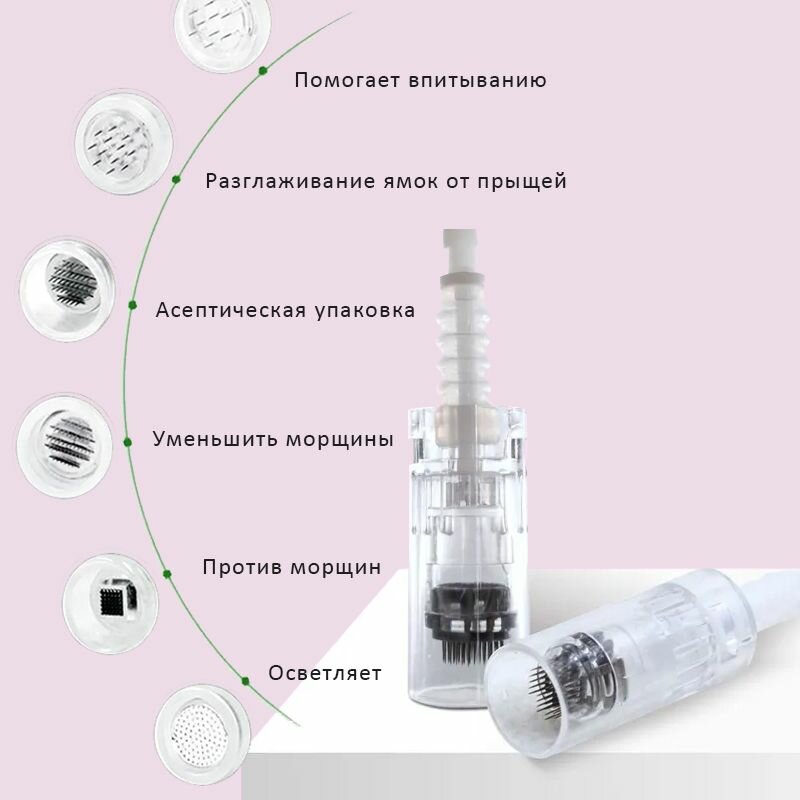 Помогает впитыванию

Разглаживание ямок от прыщей

Асептическая упаковка

Уменьшить морщины

Против морщин

Осветляет