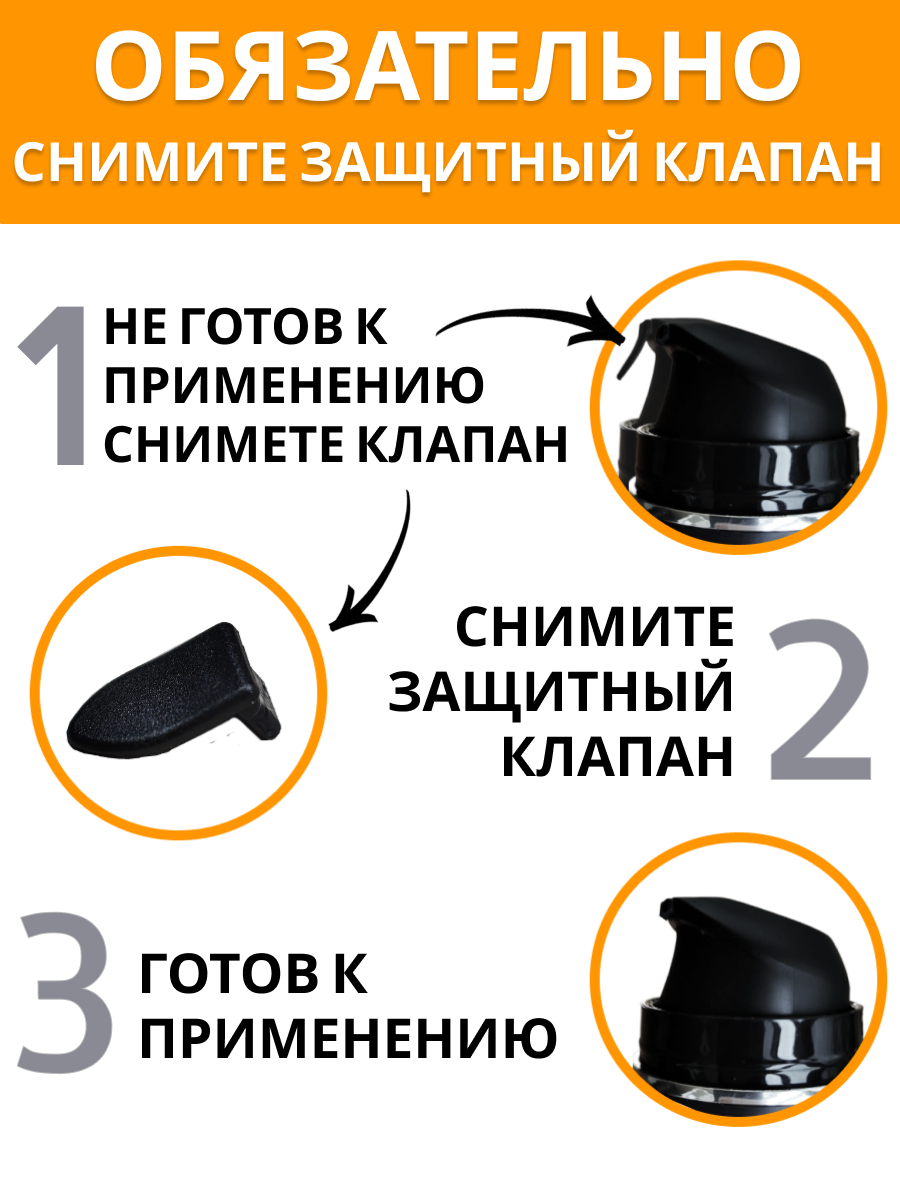 ОБЯЗАТЕЛЬНО
СНИМИТЕ ЗАЩИТНЫЙ КЛАПАН

1 НЕ ГОТОВ К ПРИМЕНЕНИЮ СНИМЕТЕ КЛАПАН

СНИМИТЕ ЗАЩИТНЫЙ КЛАПАН 2

3 ГОТОВ К ПРИМЕНЕНИЮ