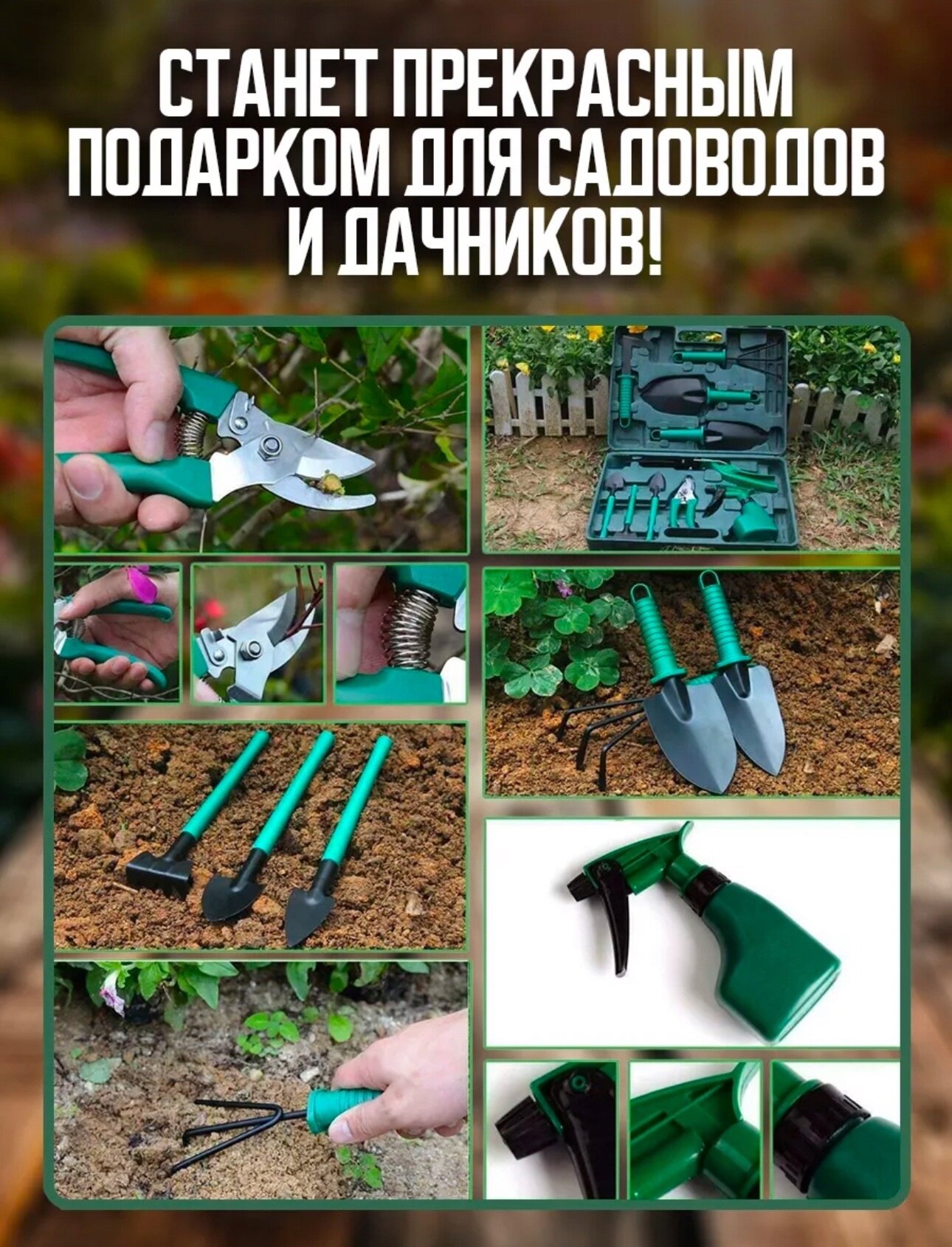 СТАНЕТ ПРЕКРАСНЫМ ПОДАРКОМ ДЛЯ САДОВОДОВ И ДАЧНИКОВ!