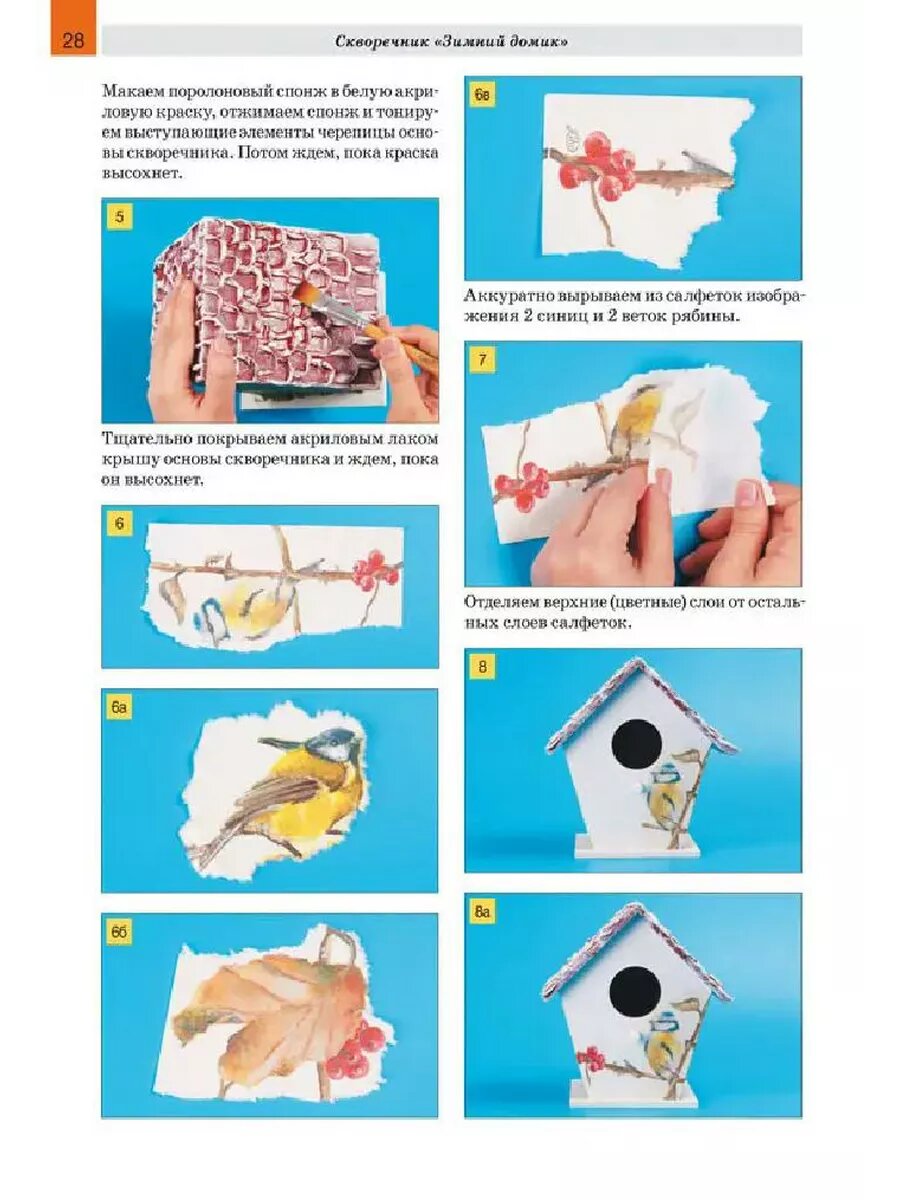 28

Скворечник «Зимний домик»

Макаем поролоновый спонж в белую акриловую краску, отжимаем спонж и тонируем выступающие элементы черепицы основы скворечника. Потом ждем, пока краска высохнет.

5

Тщательно покрываем акриловым лаком крышу основы скворечника и ждем, пока он высохнет.

6

6а

6б

6в

Аккуратно вырываем из салфеток изображения 2 синиц и 2 веток рябины.

7

Отделяем верхние (цветные) слои от остальных слоев салфеток.

8

8а