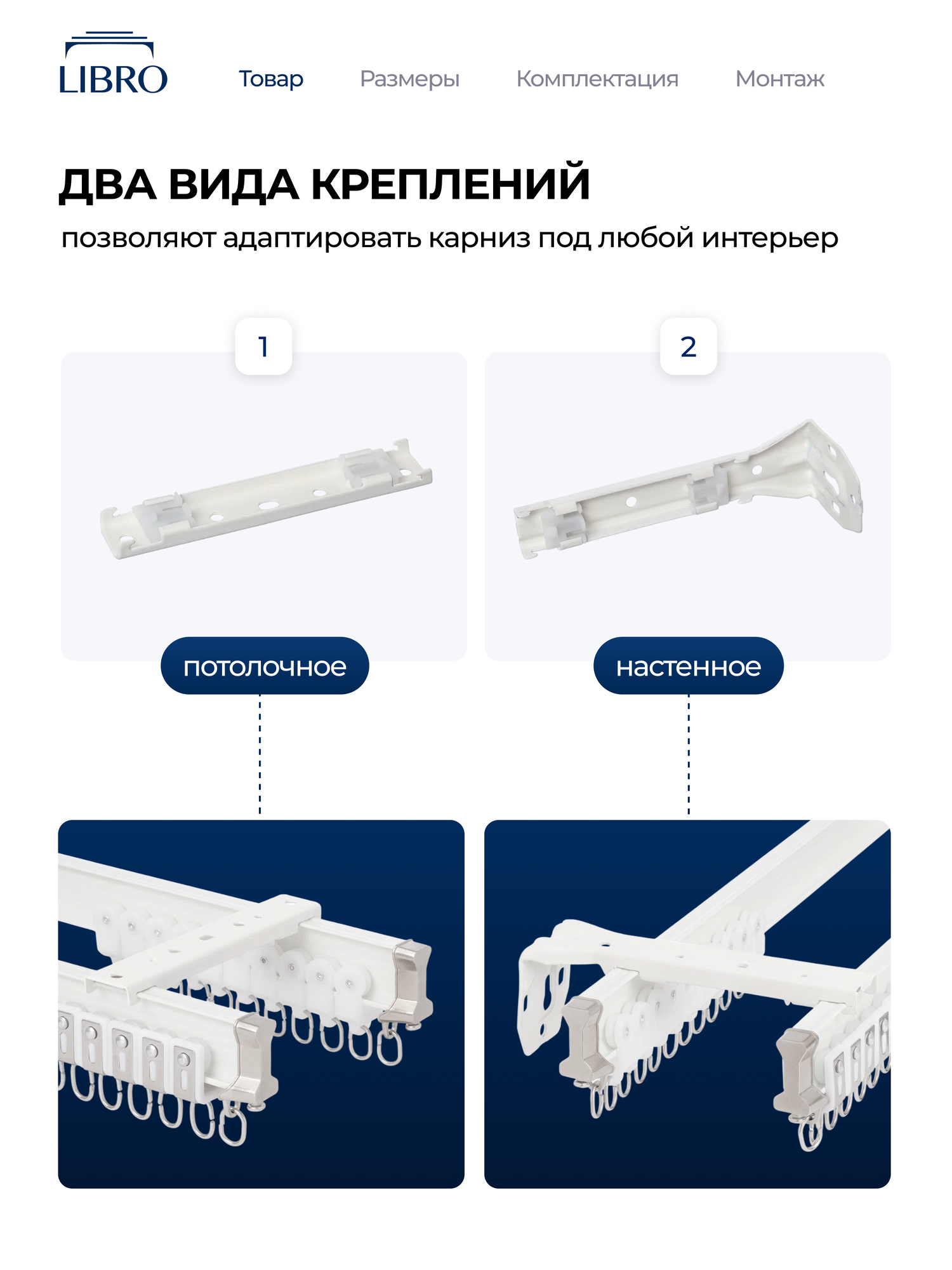 LIBRO

Товар Размеры Комплектация Монтаж

ДВА ВИДА КРЕПЛЕНИЙ

позволяют адаптировать карниз под любой интерьер

1

2

потолочное

настенное