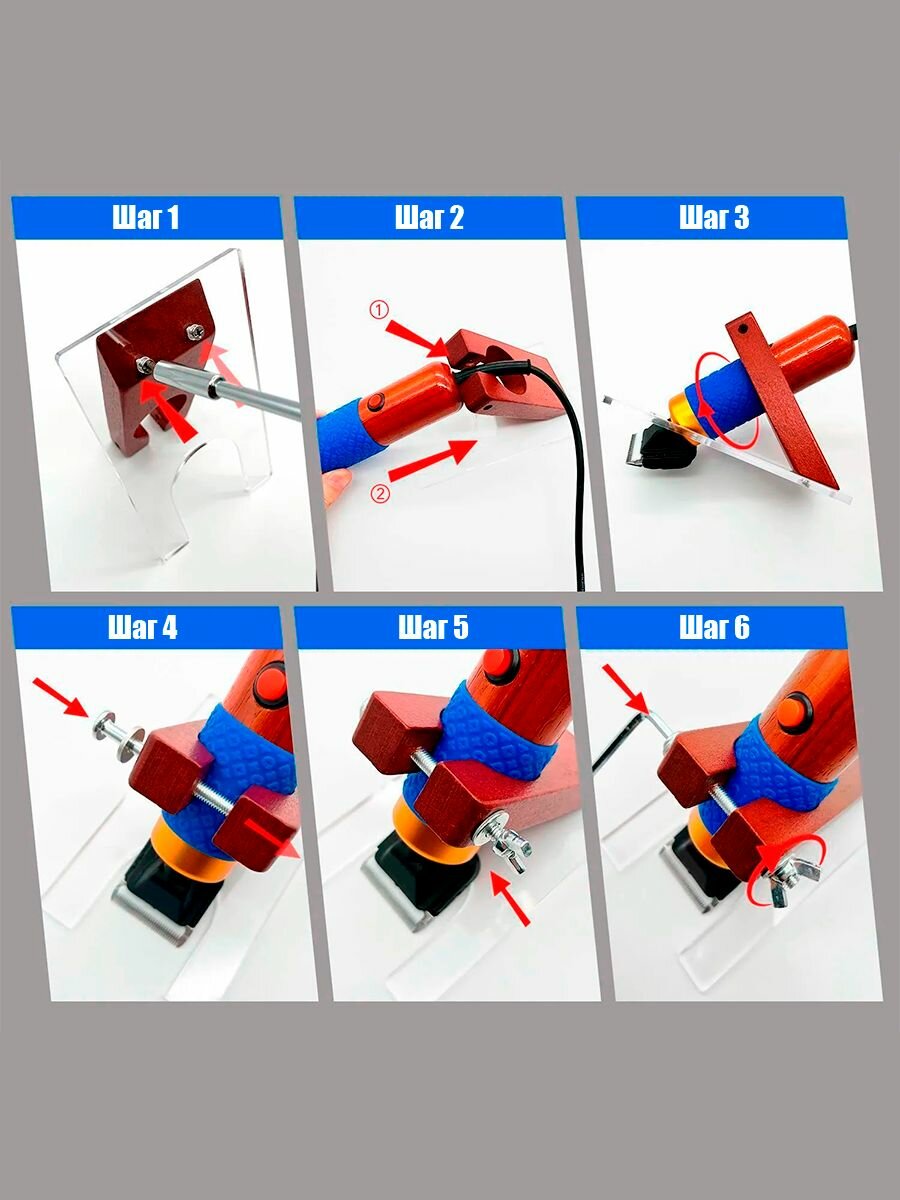 Шаг 1

Шаг 2

①

②

Шаг 3

Шаг 4

Шаг 5

Шаг 6