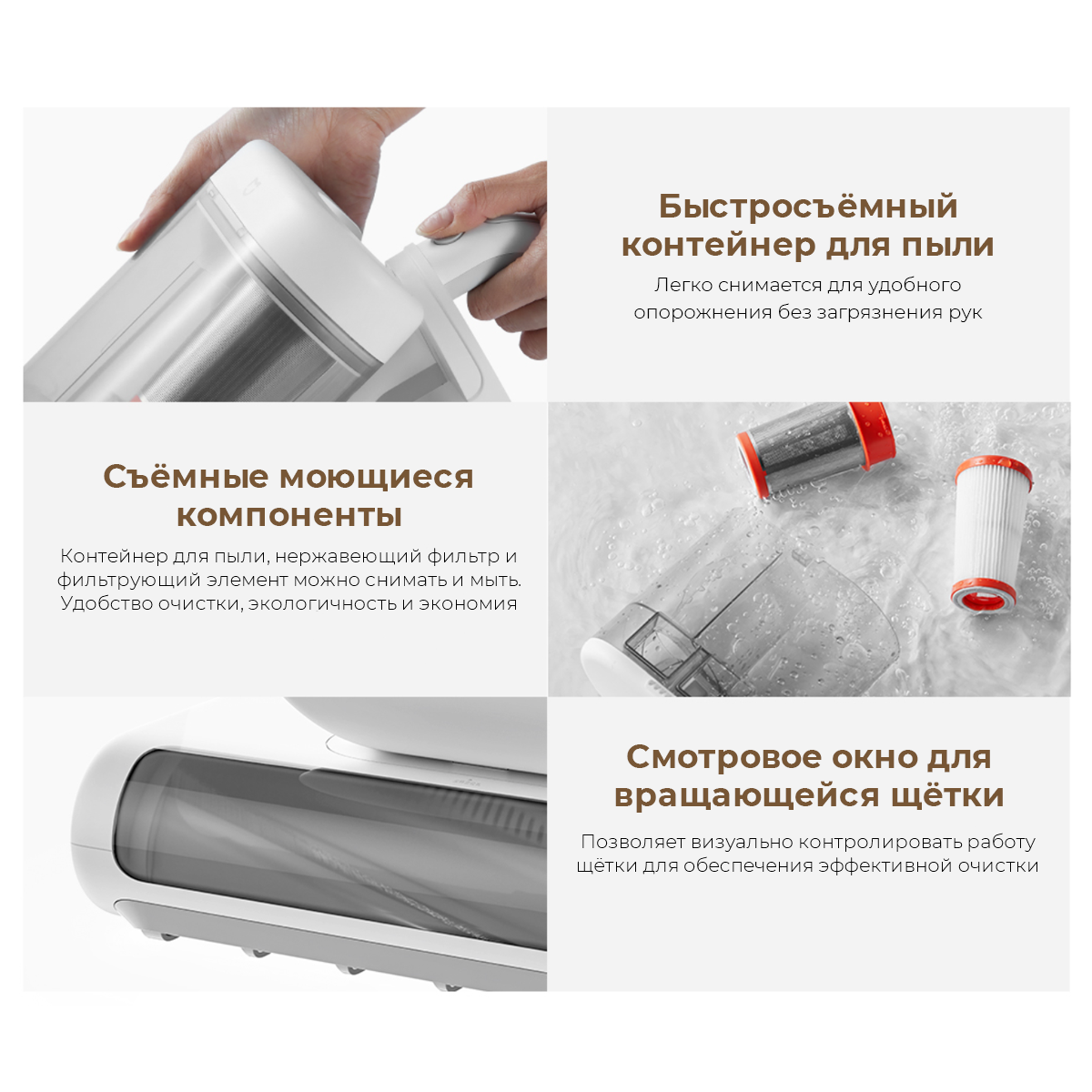 Быстросъёмный контейнер для пыли
Легко снимается для удобного опорожнения без загрязнения рук

Съёмные моющиеся компоненты
Контейнер для пыли, нержавеющий фильтр и фильтрующий элемент можно снимать и мыть. Удобство очистки, экологичность и экономия

Смотровое окно для вращающейся щётки
Позволяет визуально контролировать работу щётки для обеспечения эффективной очистки