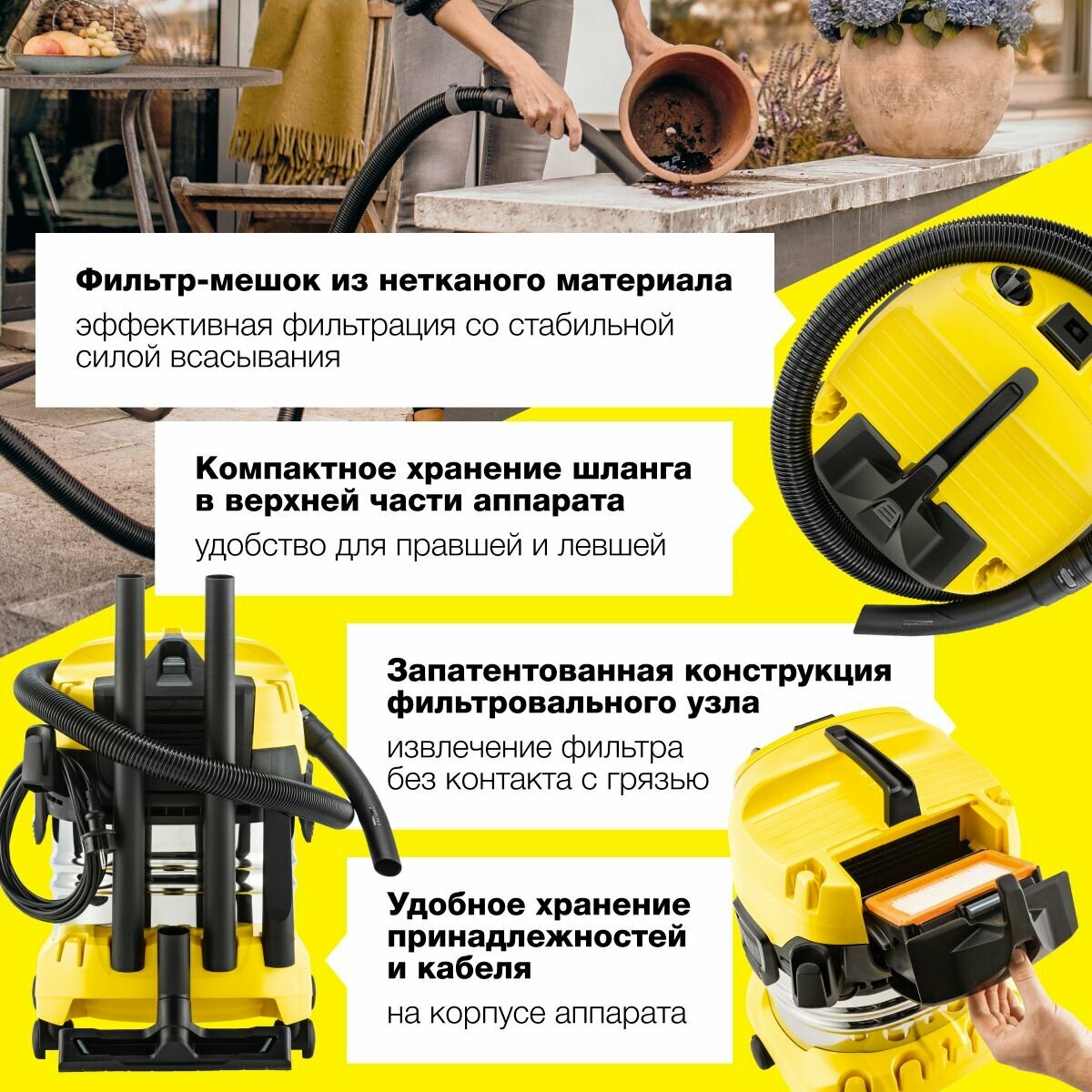 Фильтр-мешок из нетканого материала
эффективная фильтрация со стабильной силой всасывания

Компактное хранение шланга в верхней части аппарата
удобство для правшей и левшей

Запатентованная конструкция фильтровального узла
извлечение фильтра без контакта с грязью

Удобное хранение принадлежностей и кабеля
на корпусе аппарата