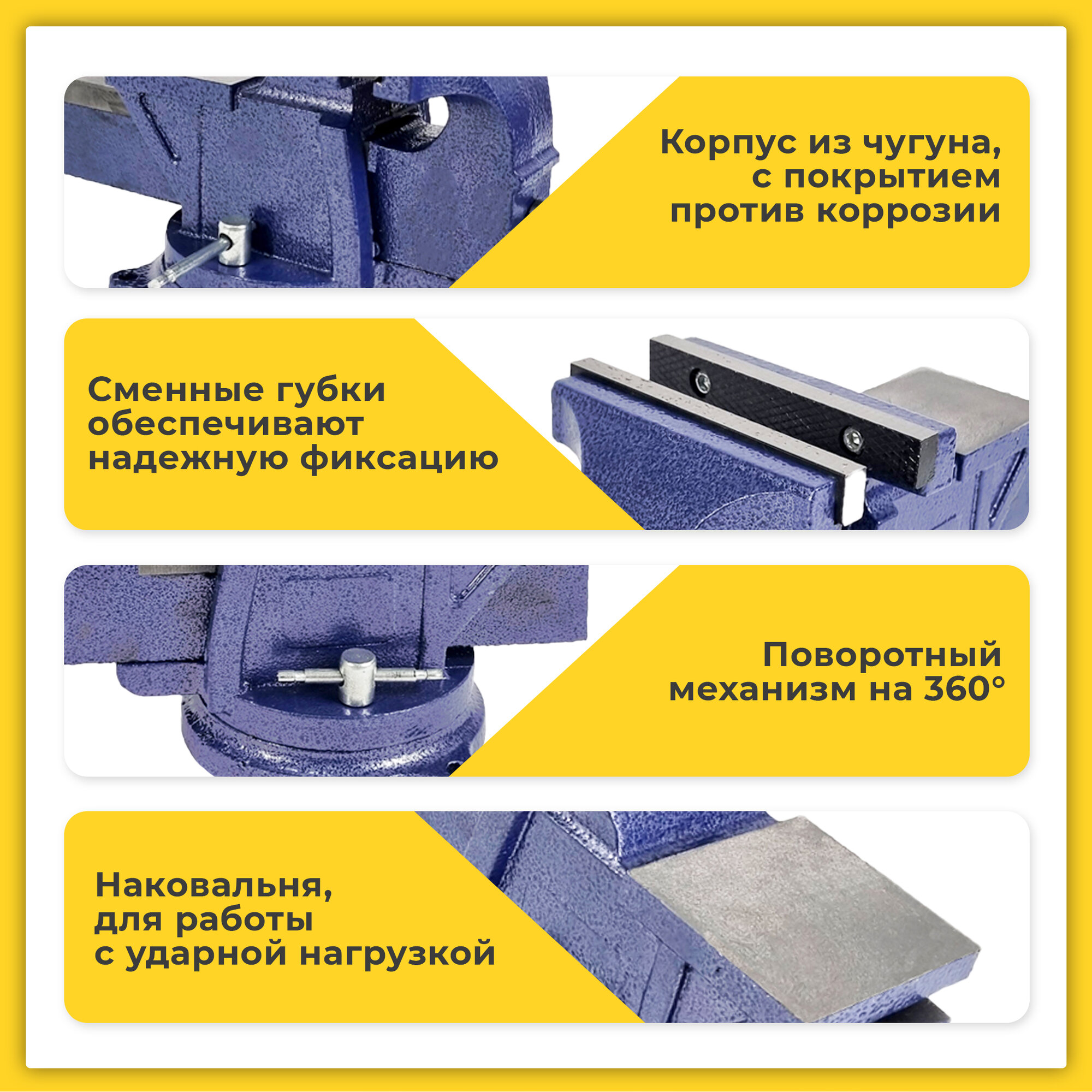 Корпус из чугуна, с покрытием против коррозии

Сменные губки обеспечивают надежную фиксацию

Поворотный механизм на 360°

Наковальня, для работы с ударной нагрузкой