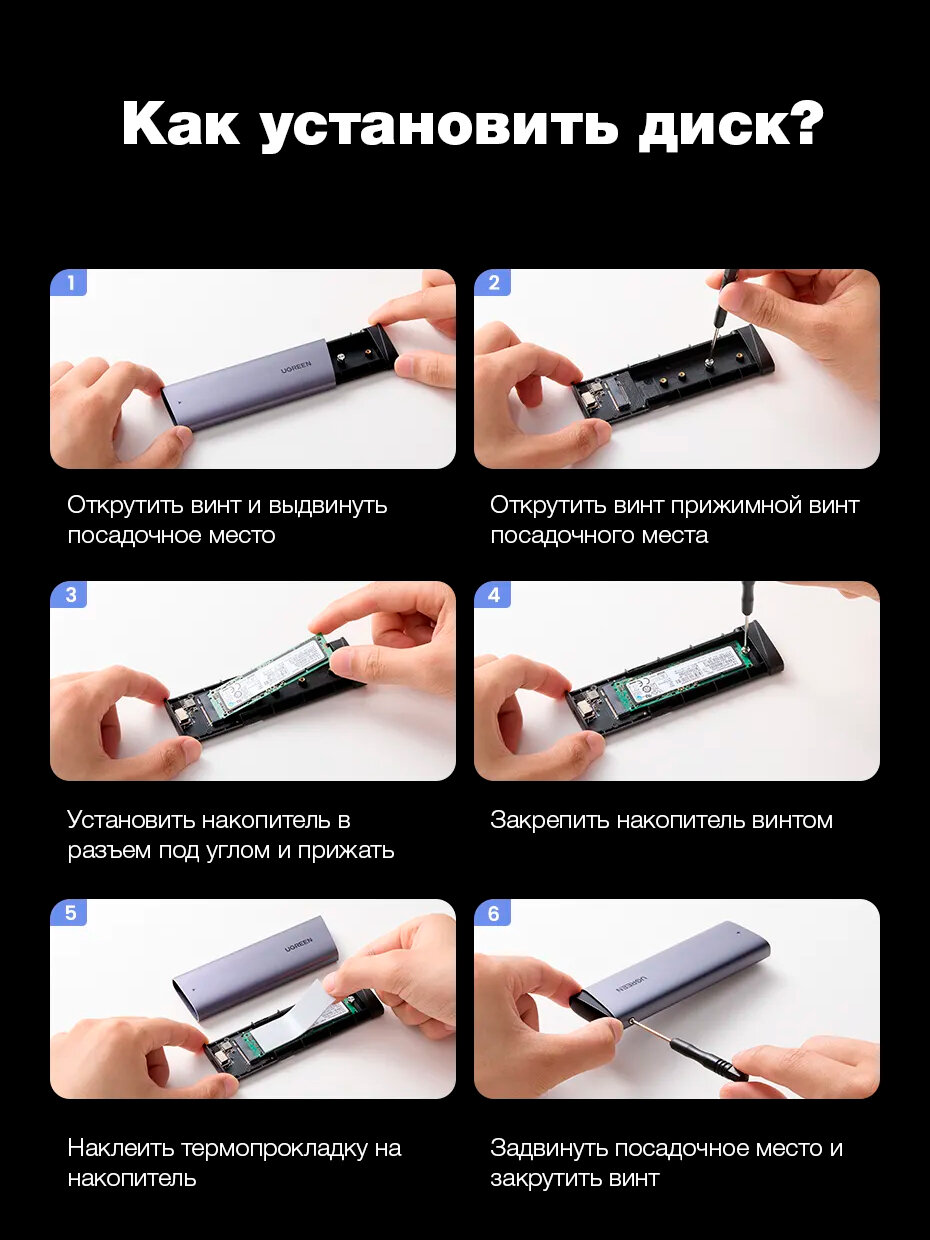 Как установить диск?

1

UGREEN

Открутить винт и выдвинуть посадочное место

2

Открутить винт прижимной винт посадочного места

3

Установить накопитель в разъем под углом и прижать

4

Закрепить накопитель винтом

5

UGREEN

Наклеить термопрокладку на накопитель

6

UGREEN

Задвинуть посадочное место и закрутить винт