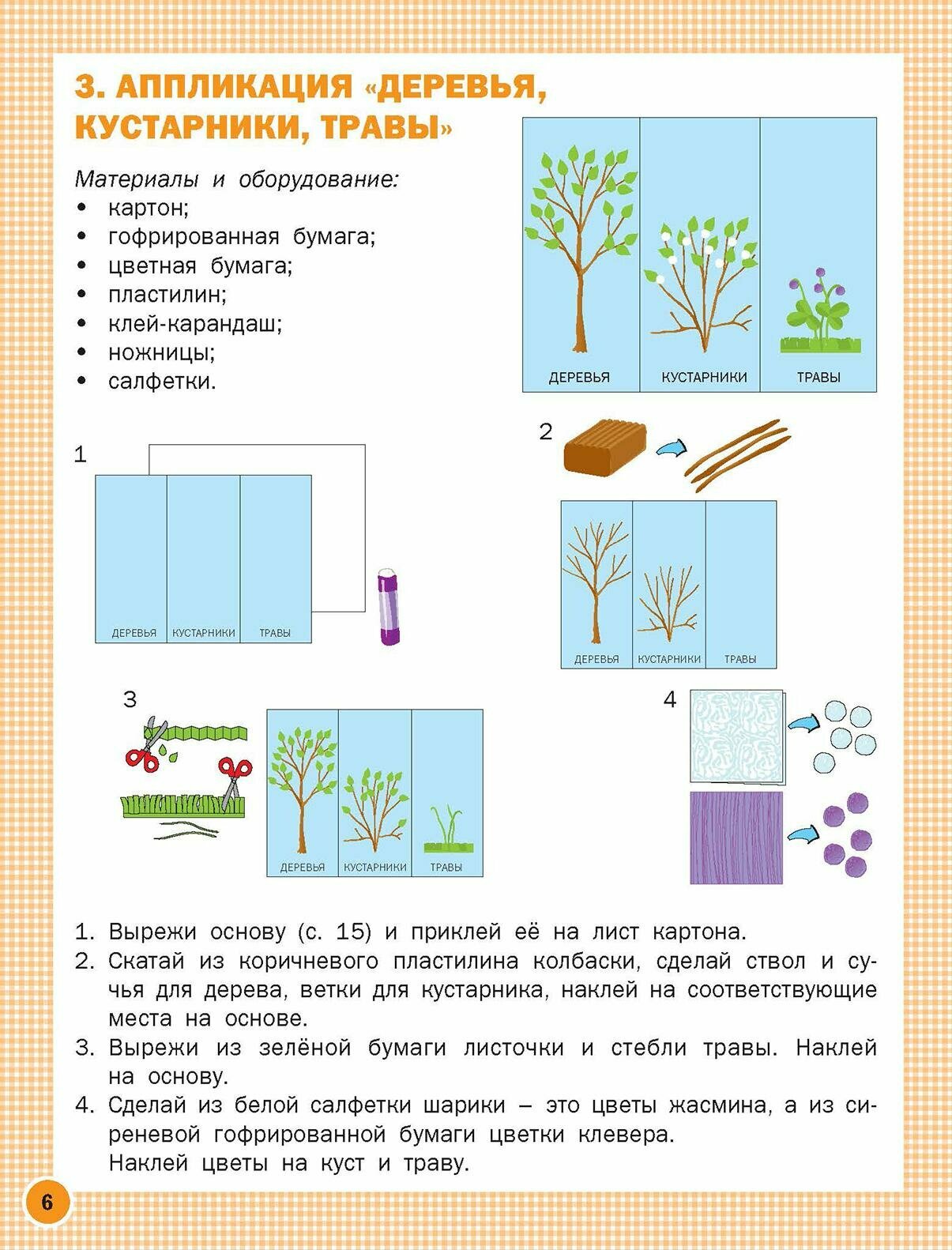 3. АППЛИКАЦИЯ «ДЕРЕВЬЯ, КУСТАРНИКИ, ТРАВЫ»

Материалы и оборудование:
• картон;
• гофрированная бумага;
• цветная бумага;
• пластилин;
• клей-карандаш;
• ножницы;
• салфетки.

ДЕРЕВЬЯ КУСТАРНИКИ ТРАВЫ

1

ДЕРЕВЬЯ КУСТАРНИКИ ТРАВЫ

2

ДЕРЕВЬЯ КУСТАРНИКИ ТРАВЫ

3

ДЕРЕВЬЯ КУСТАРНИКИ ТРАВЫ

4

1. Вырежи основу (с. 15) и приклей её на лист картона.
2. Скатай из коричневого пластилина колбаски, сделай ствол и сучья для дерева, ветки для кустарника, наклей на соответствующие места на основе.
3. Вырежи из зелёной бумаги листочки и стебли травы. Наклей на основу.
4. Сделай из белой салфетки шарики – это цветы жасмина, а из сиреневой гофрированной бумаги цветки клевера.
Наклей цветы на куст и траву.

6