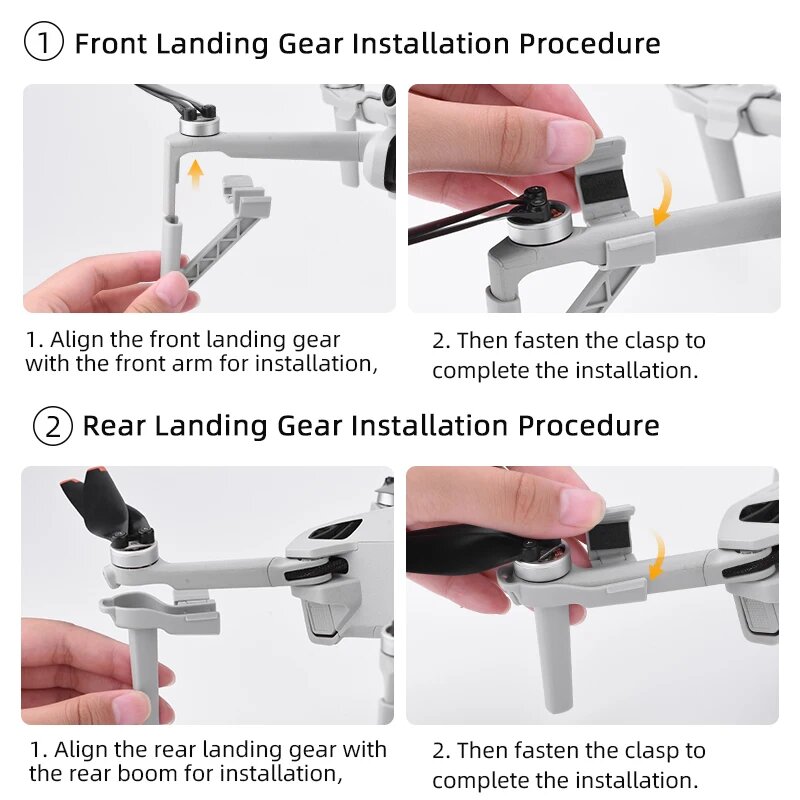 ① Front Landing Gear Installation Procedure

1. Align the front landing gear with the front arm for installation,

2. Then fasten the clasp to complete the installation.

② Rear Landing Gear Installation Procedure

1. Align the rear landing gear with the rear boom for installation,

2. Then fasten the clasp to complete the installation.