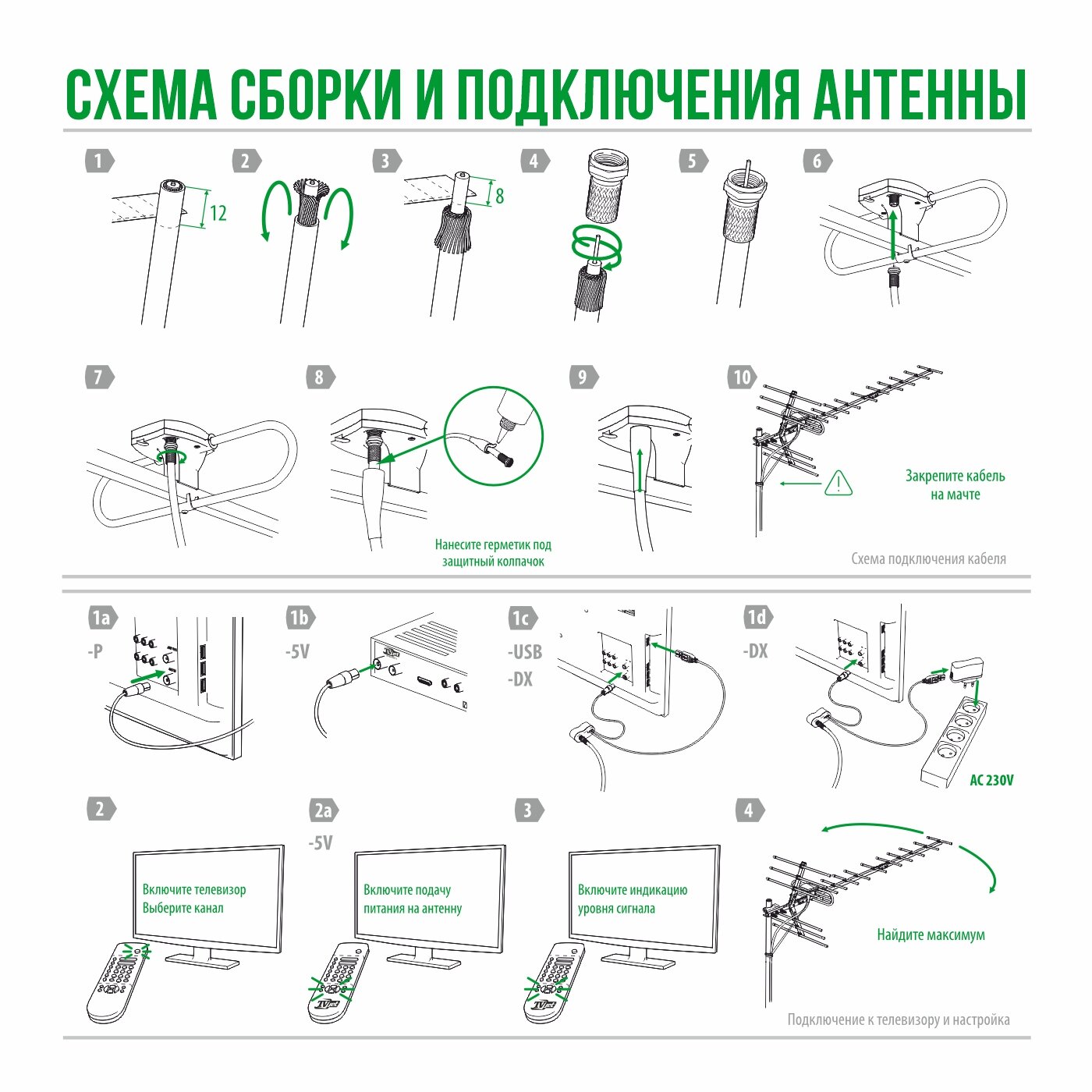 СХЕМА СБОРКИ И ПОДКЛЮЧЕНИЯ АНТЕННЫ

1
12

2

3
8

4

5

6

7

8
Нанесите герметик под защитный колпачок

9

10
Закрепите кабель на мачте

Схема подключения кабеля

1a
-P

1b
-5V

1c
-USB
-DX

1d
-DX
AC 230V

2
Включите телевизор
Выберите канал

2a
-5V
Включите подачу питания на антенну

3
Включите индикацию уровня сигнала

4
Найдите максимум

Подключение к телевизору и настройка