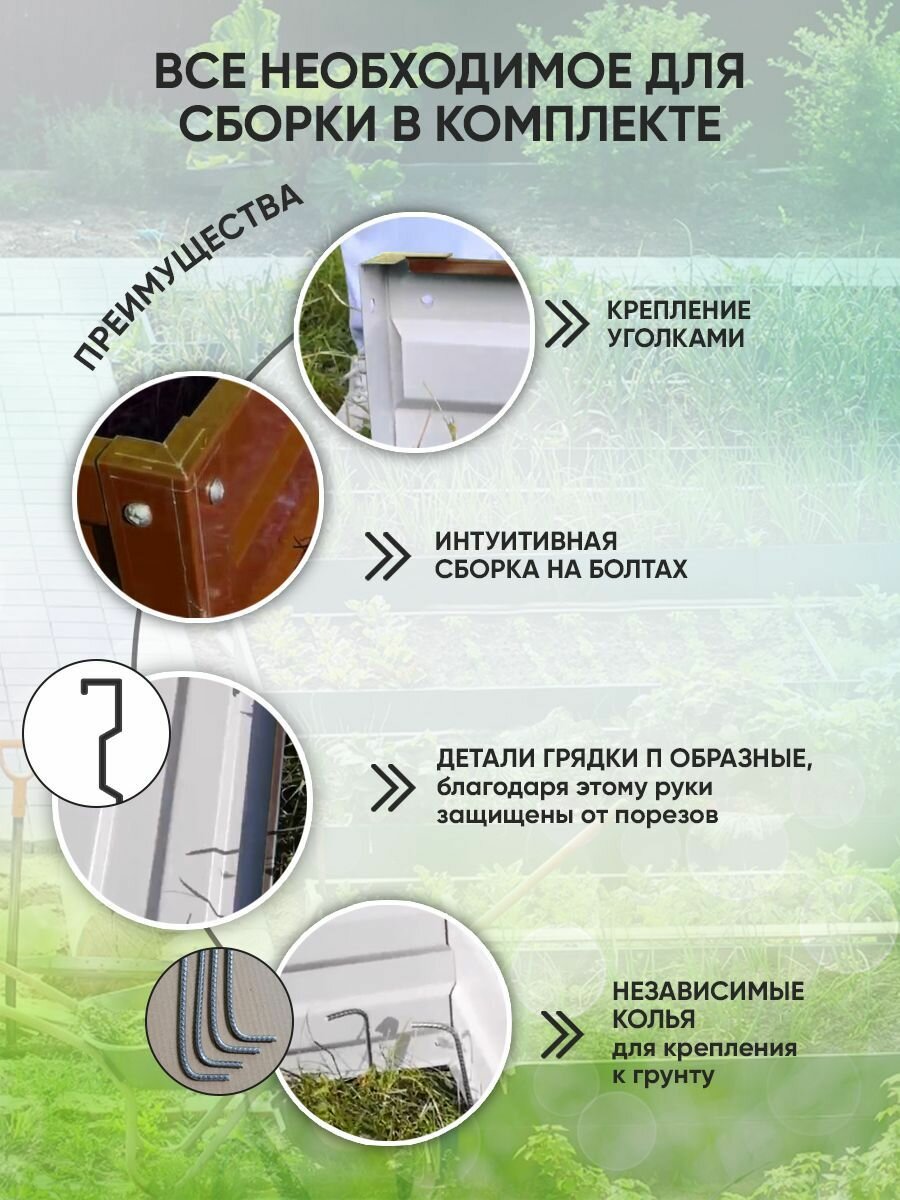 ВСЕ НЕОБХОДИМОЕ ДЛЯ СБОРКИ В КОМПЛЕКТЕ

ПРЕИМУЩЕСТВА

КРЕПЛЕНИЕ УГОЛКАМИ

ИНТУИТИВНАЯ СБОРКА НА БОЛТАХ

ДЕТАЛИ ГРЯДКИ П ОБРАЗНЫЕ, благодаря этому руки защищены от порезов

НЕЗАВИСИМЫЕ КОЛЬЯ для крепления к грунту