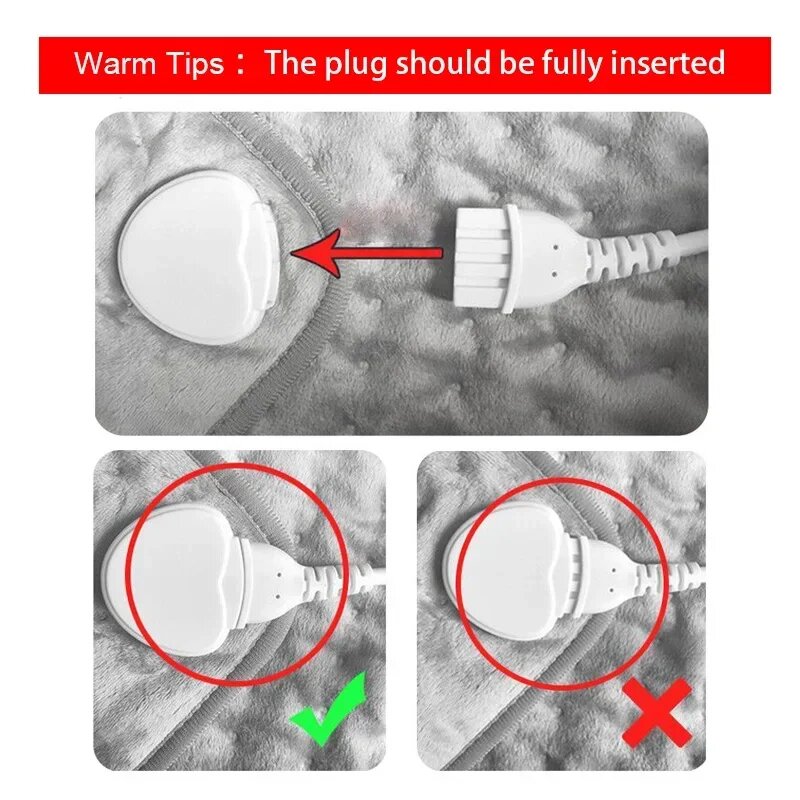 Warm Tips： The plug should be fully inserted