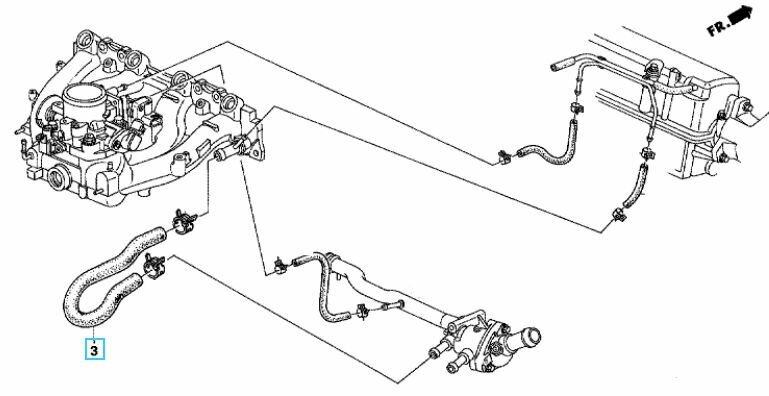 FR.

3