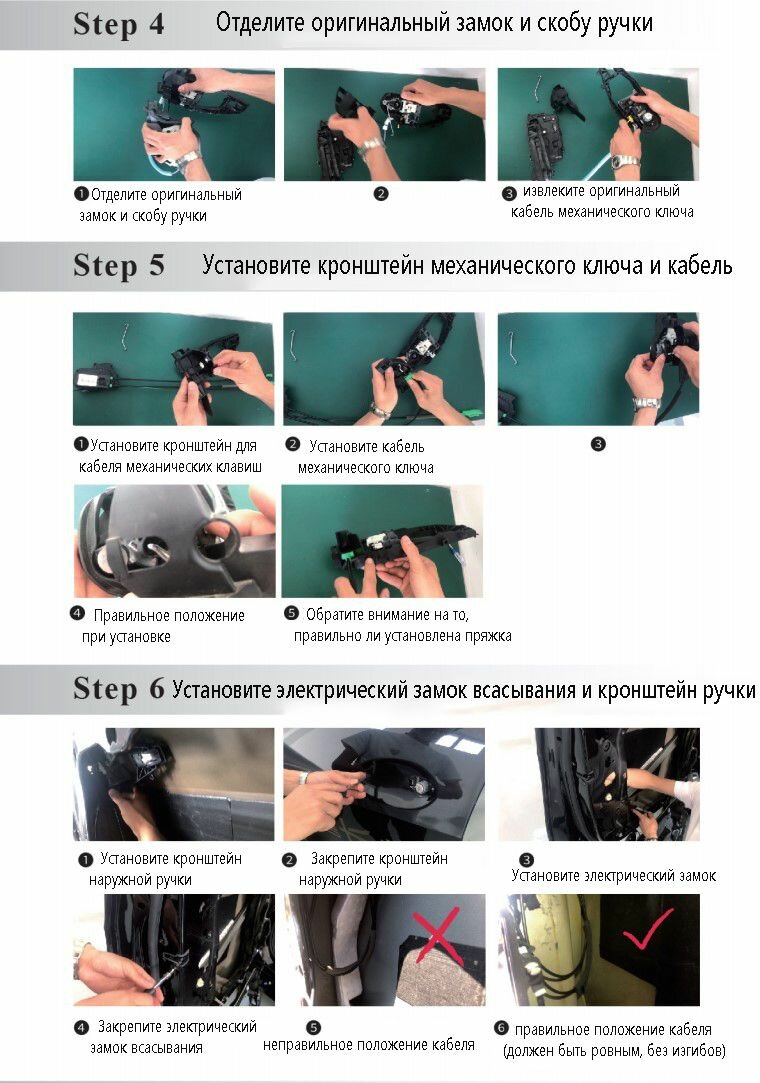 Step 4 Отделите оригинальный замок и скобу ручки

❶ Отделите оригинальный замок и скобу ручки

❷

❸ извлеките оригинальный кабель механического ключа

Step 5 Установите кронштейн механического ключа и кабель

❶ Установите кронштейн для кабеля механических клавиш

❷ Установите кабель механического ключа

❸

❹ Правильное положение при установке

❺ Обратите внимание на то, правильно ли установлена пряжка

Step 6 Установите электрический замок всасывания и кронштейн ручки

❶ Установите кронштейн наружной ручки

❷ Закрепите кронштейн наружной ручки

❸ Установите электрический замок

❹ Закрепите электрический замок всасывания

❺ неправильное положение кабеля

❻ правильное положение кабеля (должен быть ровным, без изгибов)