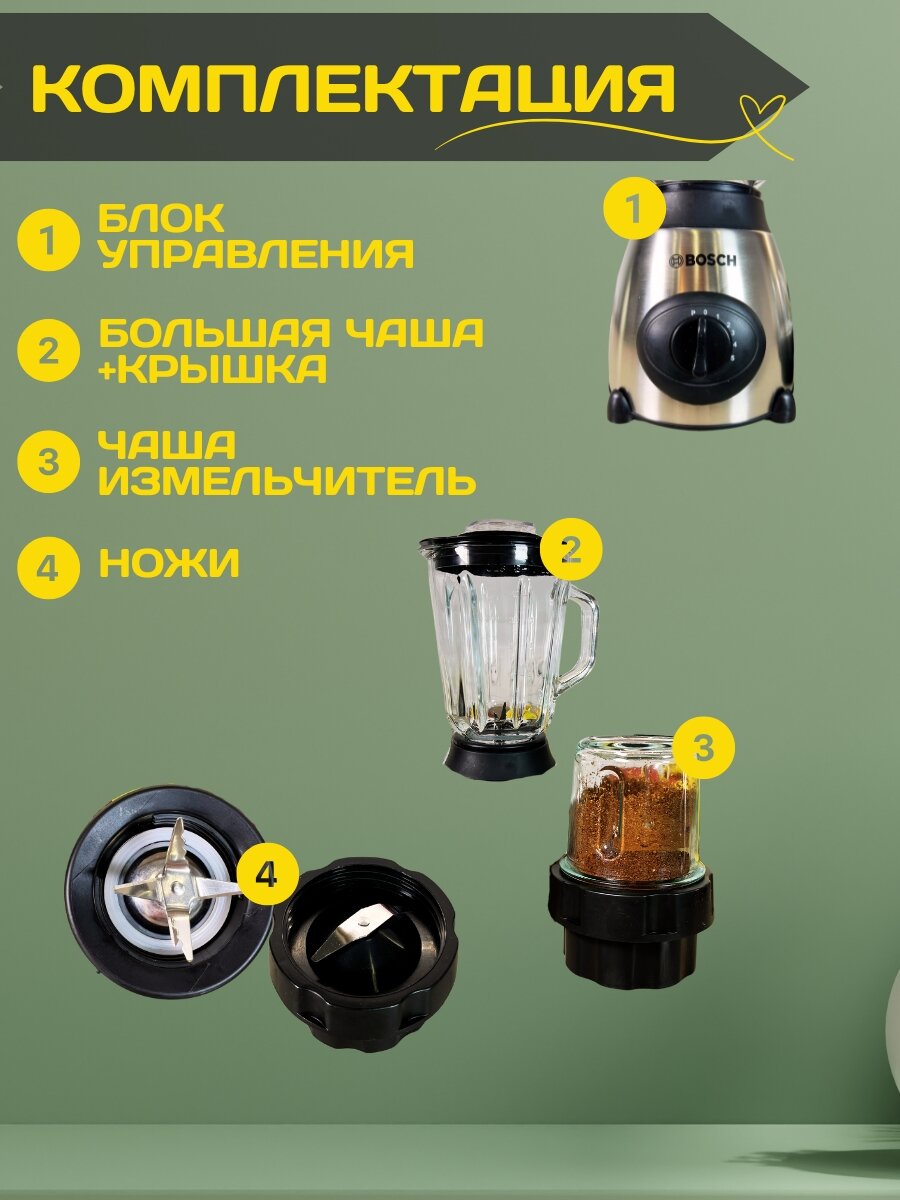 КОМПЛЕКТАЦИЯ

1 БЛОК УПРАВЛЕНИЯ

2 БОЛЬШАЯ ЧАША +КРЫШКА

3 ЧАША ИЗМЕЛЬЧИТЕЛЬ

4 НОЖИ

1

BOSCH

P 0 1 2 3 4 5

2

3

4