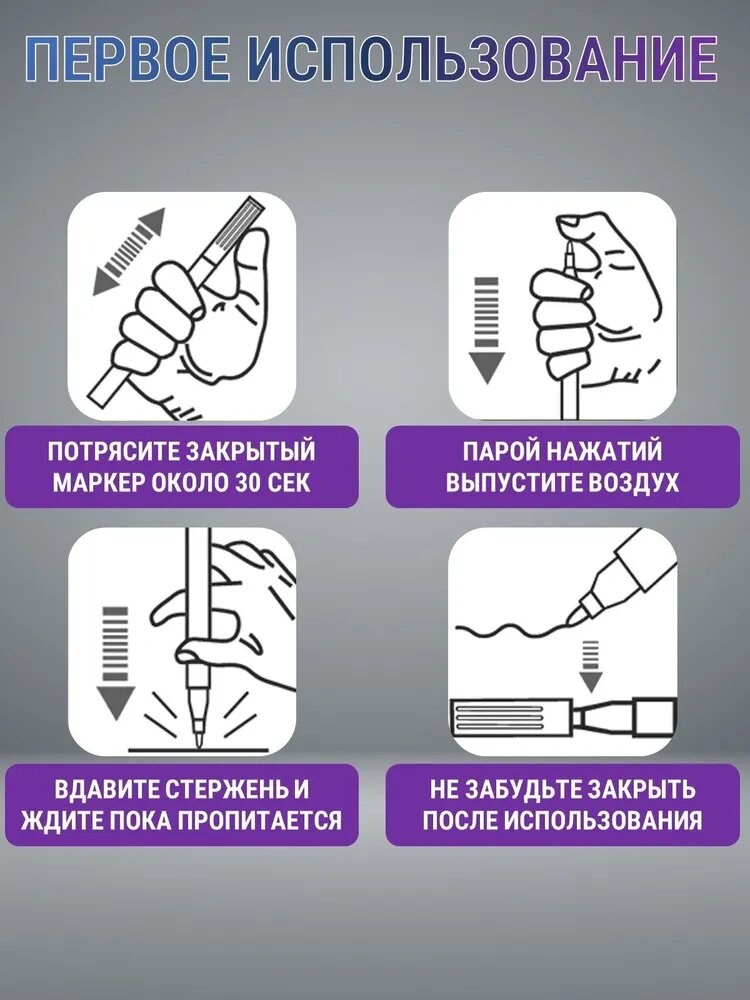 ПЕРВОЕ ИСПОЛЬЗОВАНИЕ

ПОТРЯСИТЕ ЗАКРЫТЫЙ МАРКЕР ОКОЛО 30 СЕК

ПАРОЙ НАЖАТИЙ ВЫПУСТИТЕ ВОЗДУХ

ВДАВИТЕ СТЕРЖЕНЬ И ЖДИТЕ ПОКА ПРОПИТАЕТСЯ

НЕ ЗАБУДЬТЕ ЗАКРЫТЬ ПОСЛЕ ИСПОЛЬЗОВАНИЯ